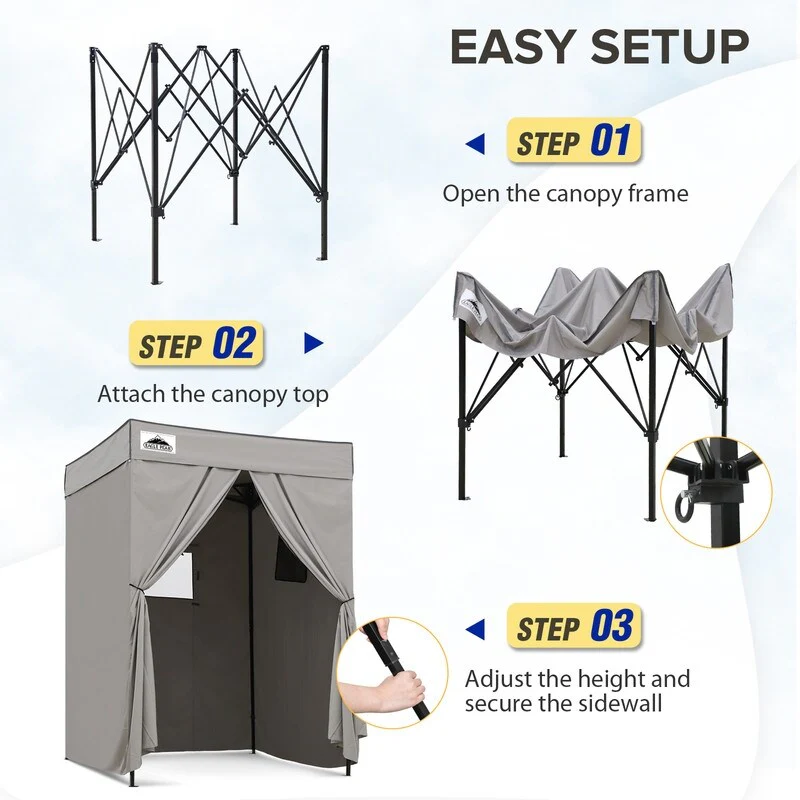 EASY SETUP

STEP 01

Open the canopy frame

STEP 02

Attach the canopy top

EAGLE PEAK

STEP 03

Adjust the height and secure the sidewall