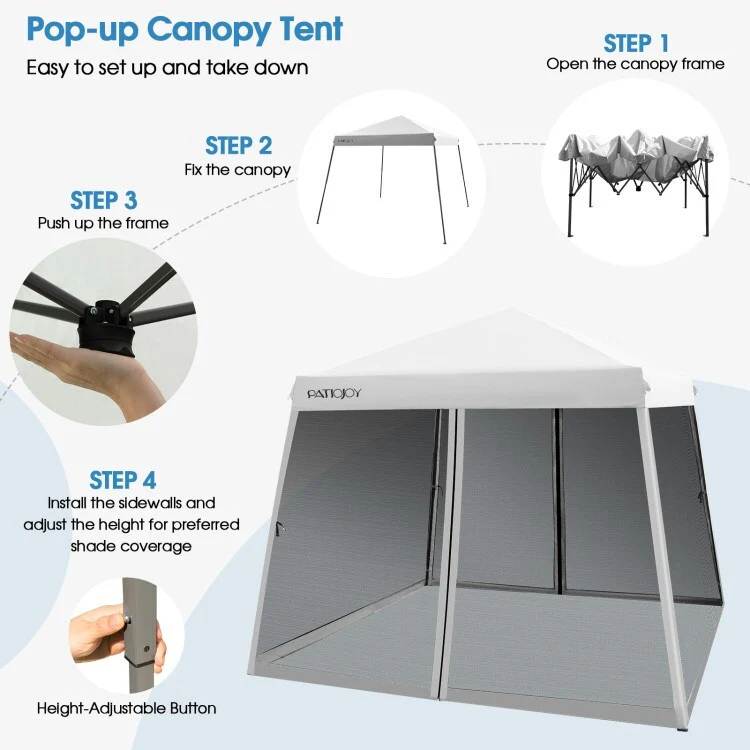 Pop-up Canopy Tent

Easy to set up and take down

STEP 1
Open the canopy frame

STEP 2
Fix the canopy

STEP 3
Push up the frame

PATIOJOY

STEP 4
Install the sidewalls and adjust the height for preferred shade coverage

Height-Adjustable Button