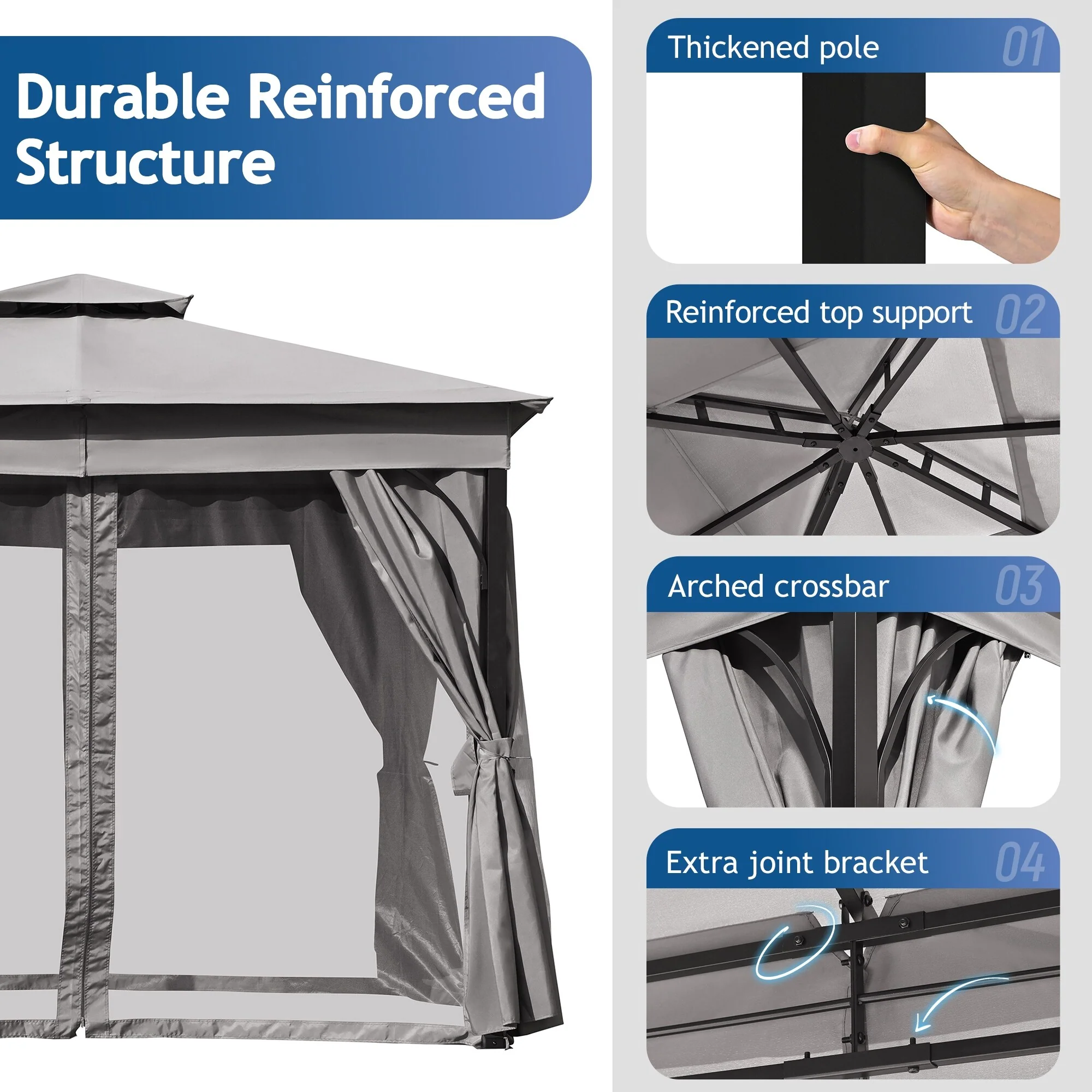 Durable Reinforced Structure

Thickened pole 01

Reinforced top support 02

Arched crossbar 03

Extra joint bracket 04