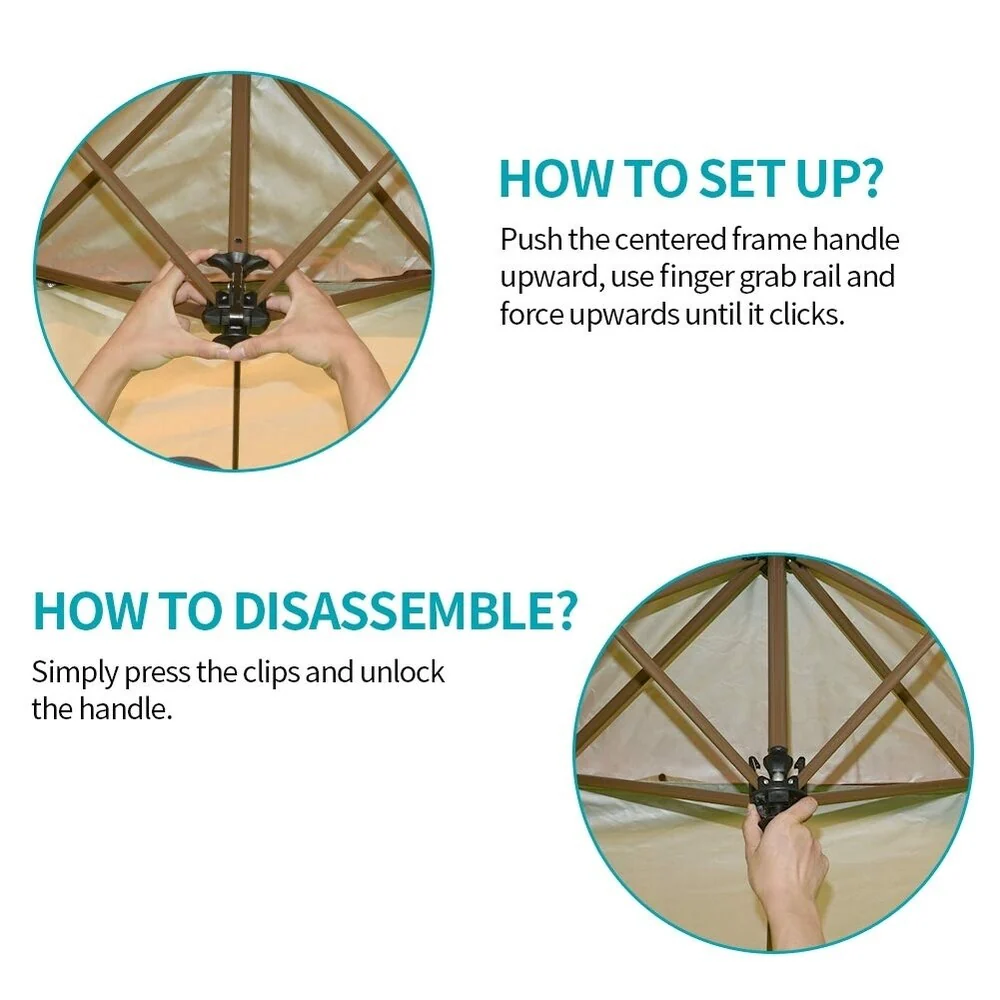 HOW TO SET UP?

Push the centered frame handle upward, use finger grab rail and force upwards until it clicks.

HOW TO DISASSEMBLE?

Simply press the clips and unlock the handle.