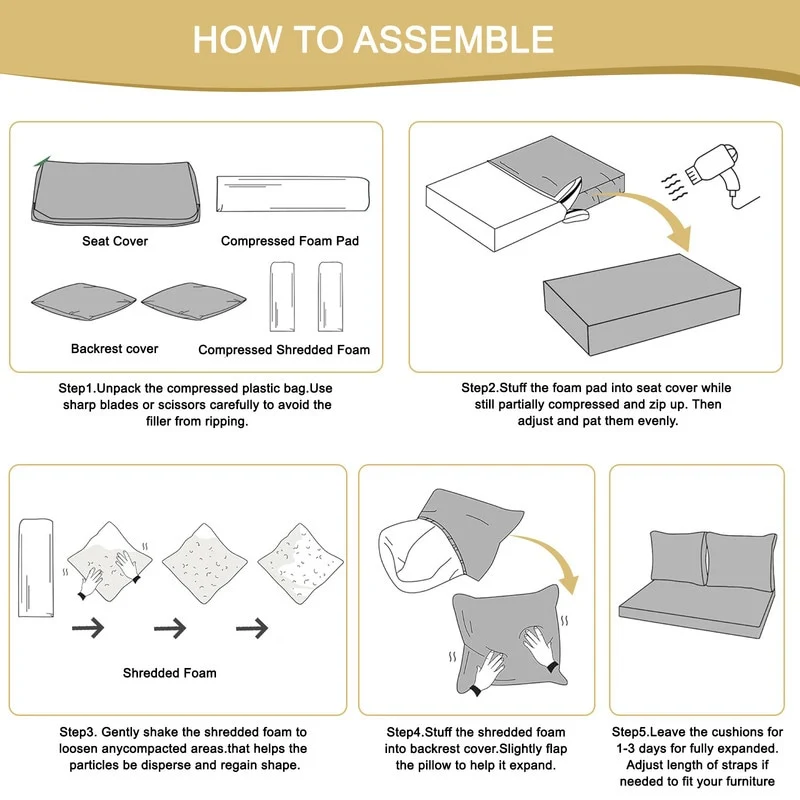 HOW TO ASSEMBLE

Seat Cover

Compressed Foam Pad

Backrest cover

Compressed Shredded Foam

Step1.Unpack the compressed plastic bag.Use sharp blades or scissors carefully to avoid the filler from ripping.

Step2.Stuff the foam pad into seat cover while still partially compressed and zip up. Then adjust and pat them evenly.

Shredded Foam

Step3. Gently shake the shredded foam to loosen anycompacted areas.that helps the particles be disperse and regain shape.

Step4.Stuff the shredded foam into backrest cover.Slightly flap the pillow to help it expand.

Step5.Leave the cushions for 1-3 days for fully expanded. Adjust length of straps if needed to fit your furniture