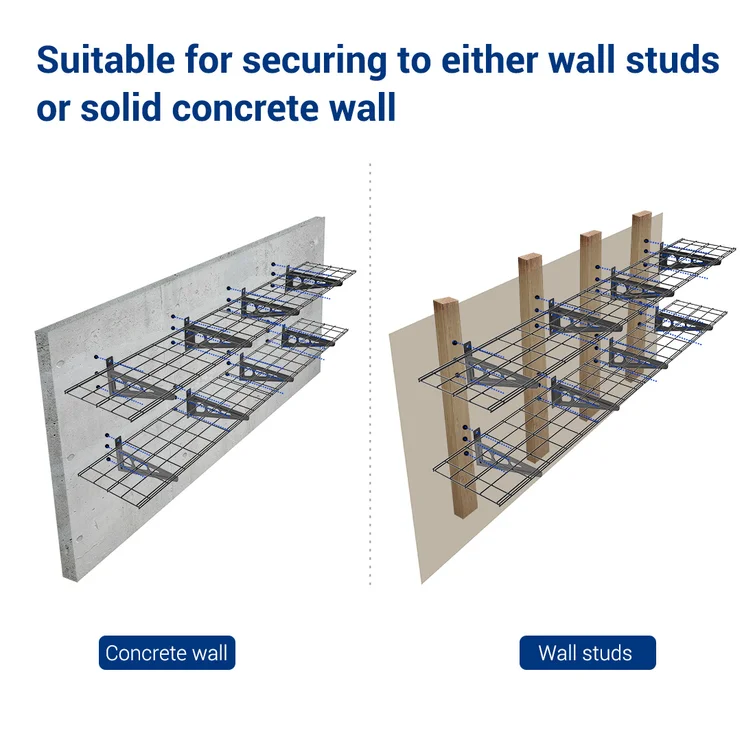 Suitable for securing to either wall studs or solid concrete wall

Concrete wall

Wall studs