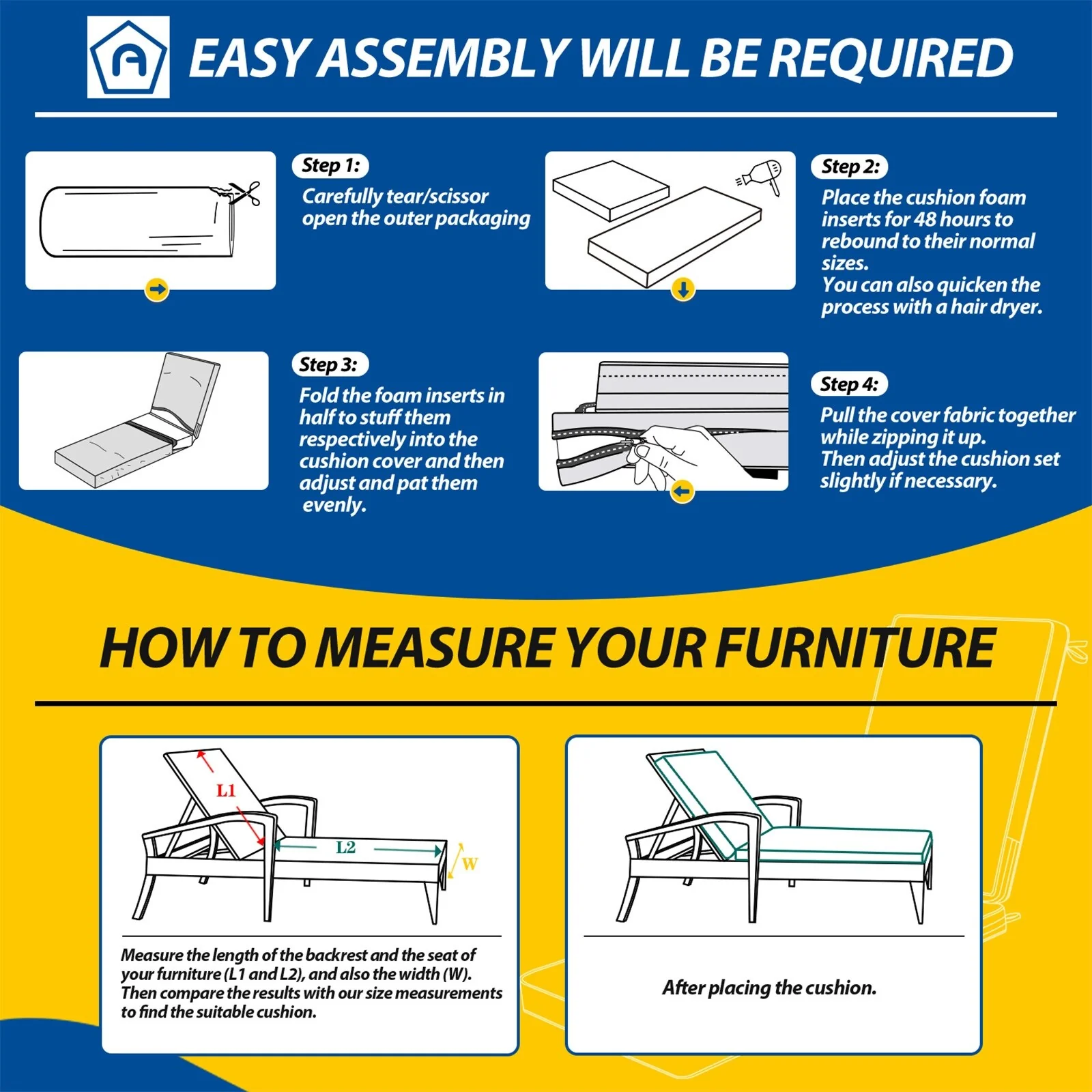 EASY ASSEMBLY WILL BE REQUIRED

Step 1:
Carefully tear/scissor open the outer packaging

Step 2:
Place the cushion foam inserts for 48 hours to rebound to their normal sizes.
You can also quicken the process with a hair dryer.

Step 3:
Fold the foam inserts in half to stuff them respectively into the cushion cover and then adjust and pat them evenly.

Step 4:
Pull the cover fabric together while zipping it up.
Then adjust the cushion set slightly if necessary.

HOW TO MEASURE YOUR FURNITURE

L1
L2
W

Measure the length of the backrest and the seat of your furniture (L1 and L2), and also the width (W). Then compare the results with our size measurements to find the suitable cushion.

After placing the cushion.