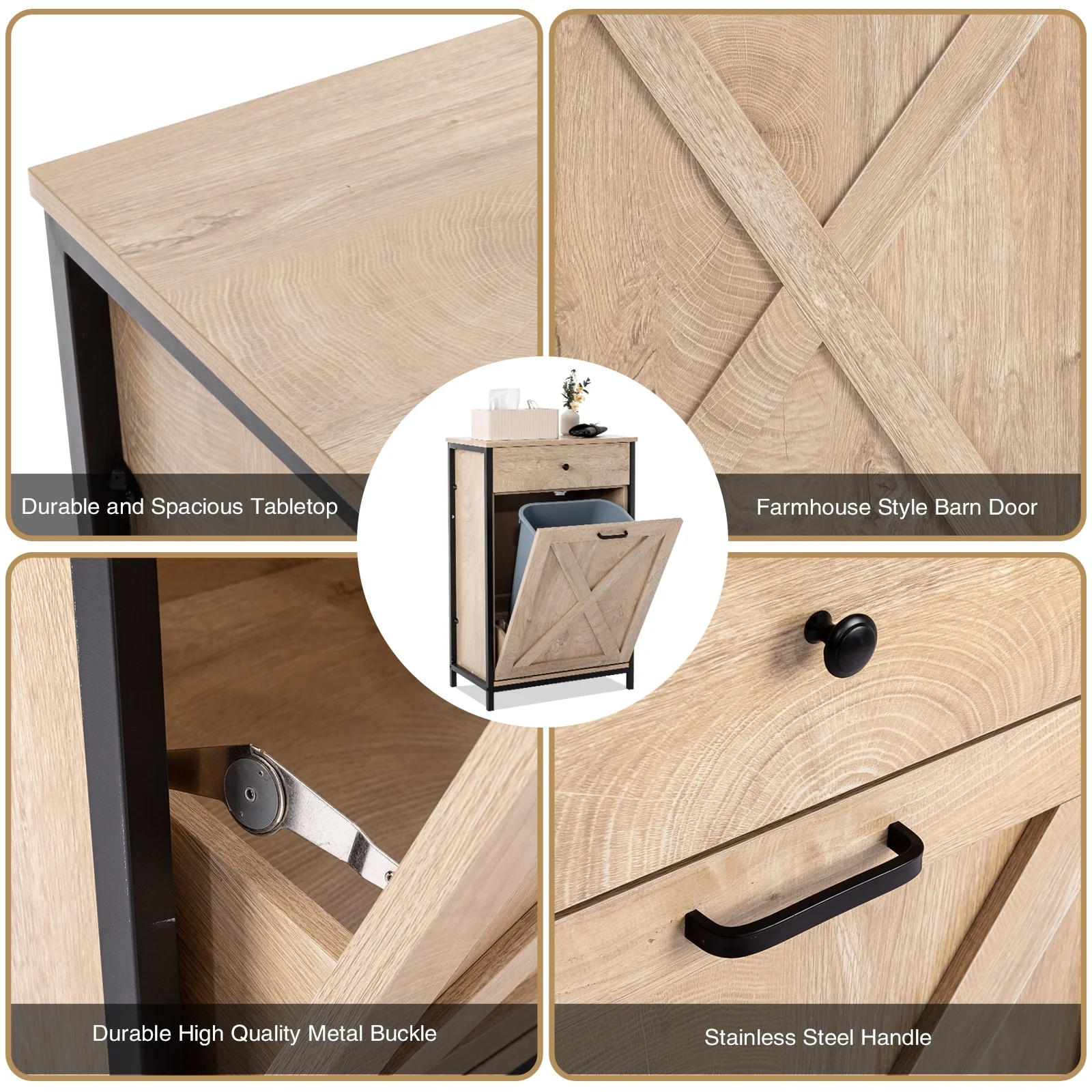 Durable and Spacious Tabletop

Farmhouse Style Barn Door

Durable High Quality Metal Buckle

Stainless Steel Handle