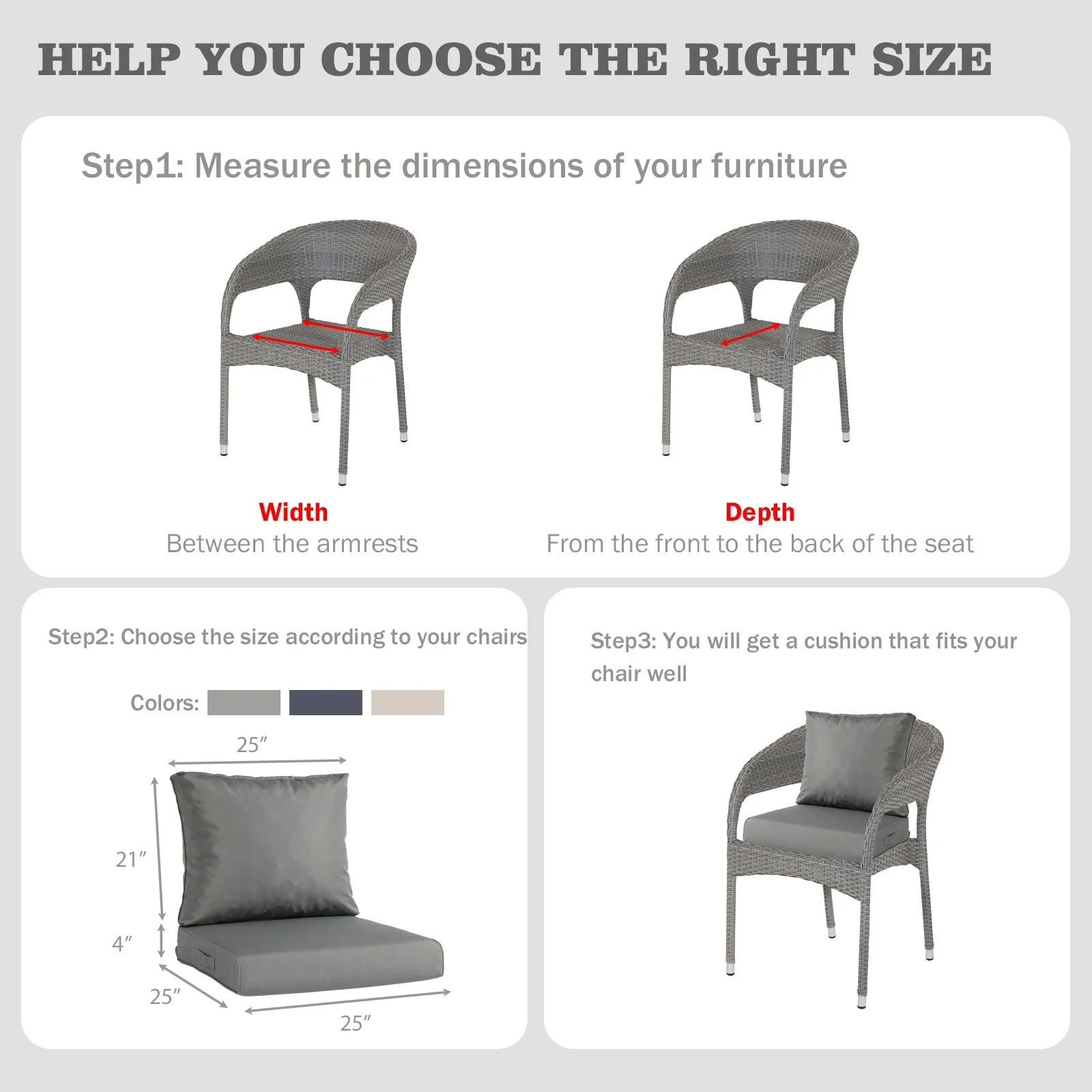 HELP YOU CHOOSE THE RIGHT SIZE

Step1: Measure the dimensions of your furniture

Width
Between the armrests

Depth
From the front to the back of the seat

Step2: Choose the size according to your chairs

Colors:

25″

21″

4″

25″

25″

Step3: You will get a cushion that fits your chair well