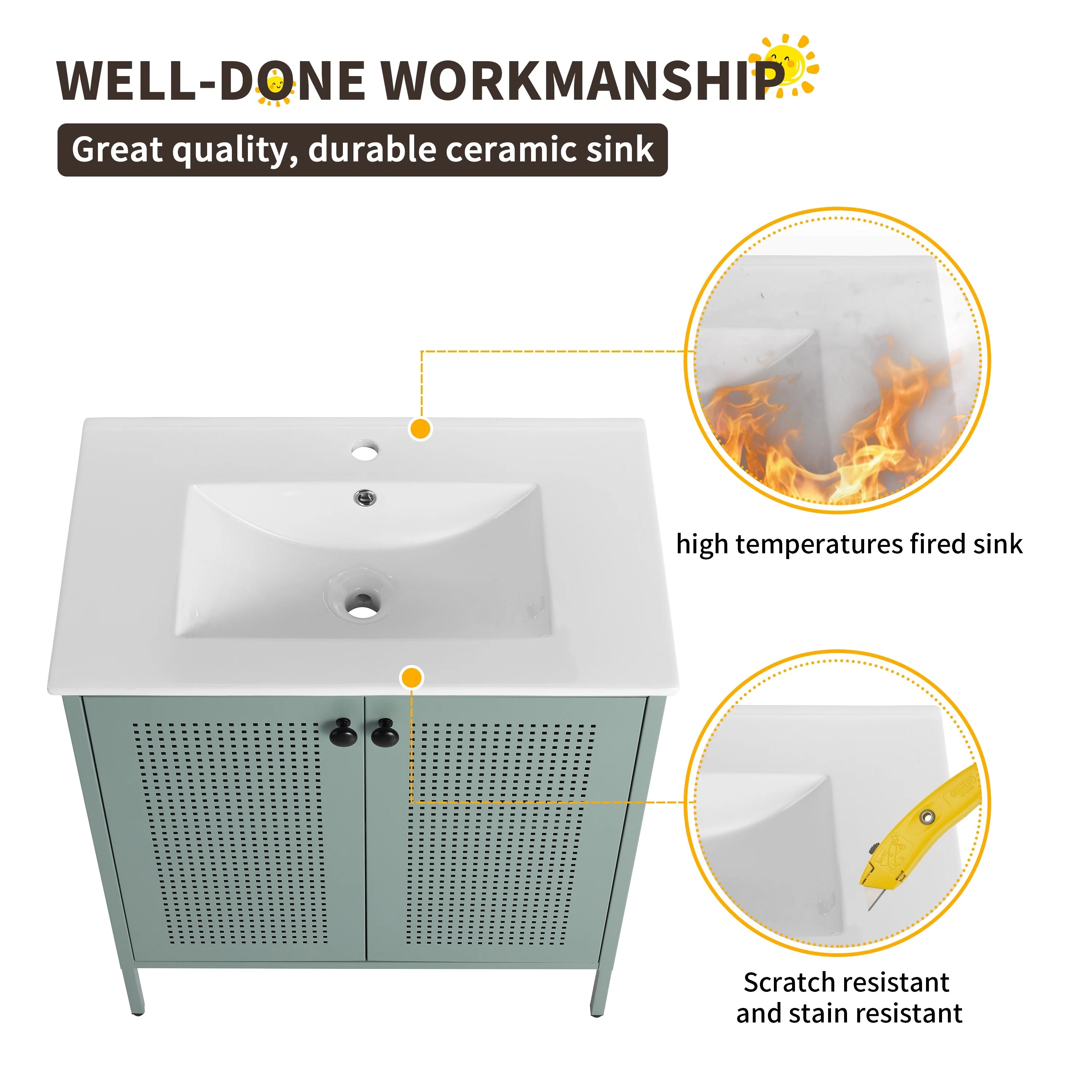 WELL-DONE WORKMANSHIP

Great quality, durable ceramic sink

high temperatures fired sink

Scratch resistant and stain resistant