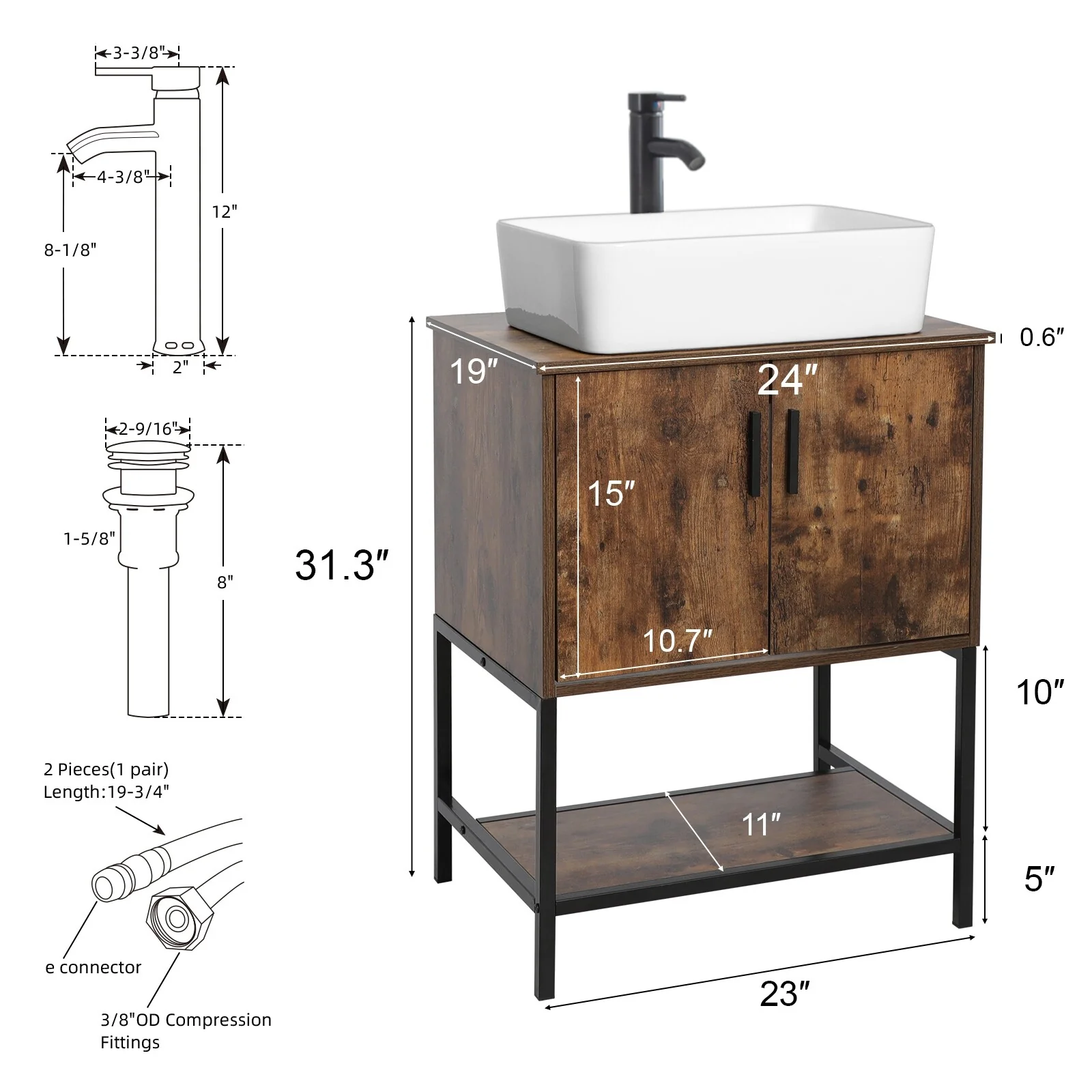 3-3/8"
4-3/8"
12"
8-1/8"
2"
2-9/16"
1-5/8"
8"
2 Pieces(1 pair)
Length:19-3/4"
e connector
3/8"OD Compression Fittings
0.6″
19″
24″
15″
31.3″
10.7″
10″
11″
5″
23″