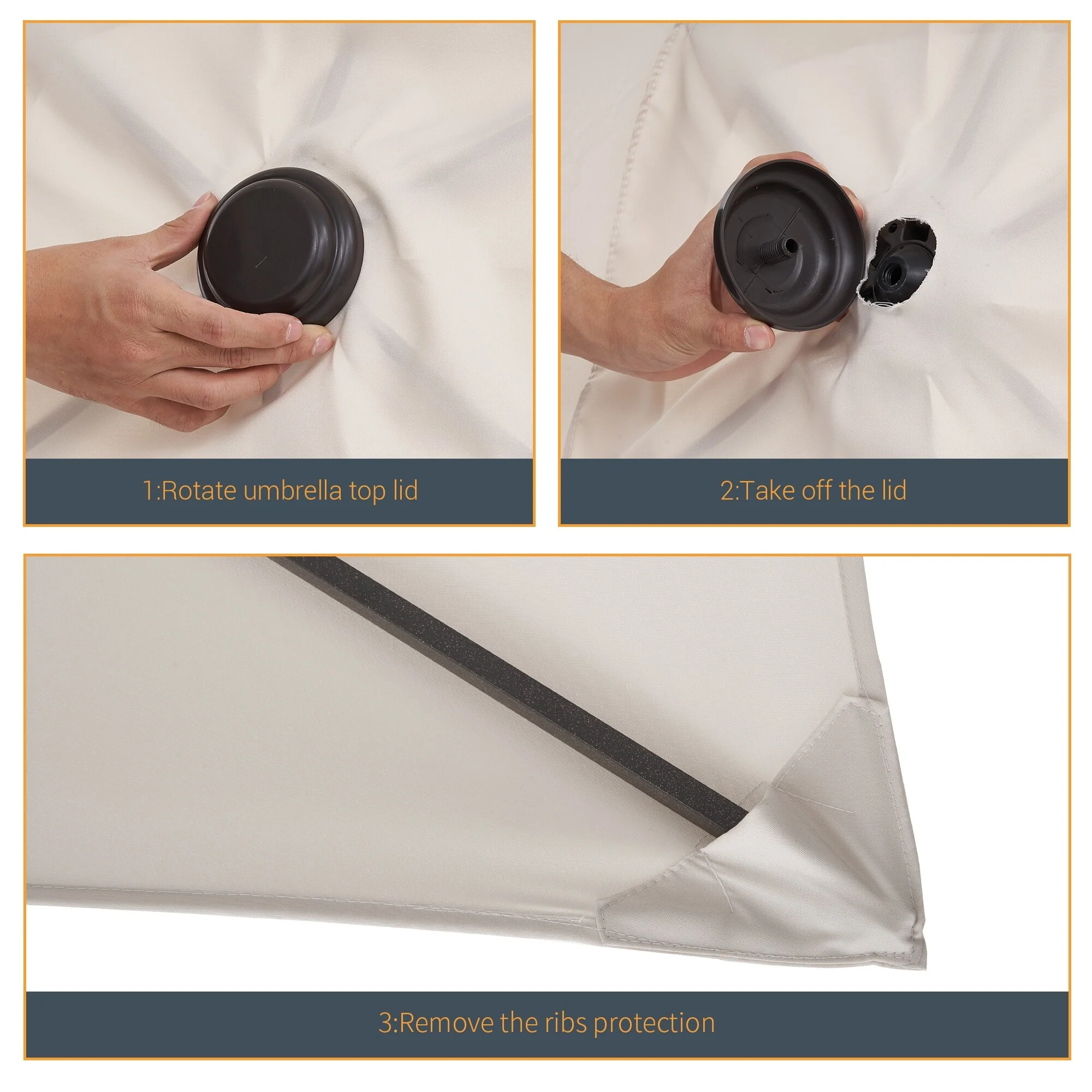 1:Rotate umbrella top lid

2:Take off the lid

3:Remove the ribs protection