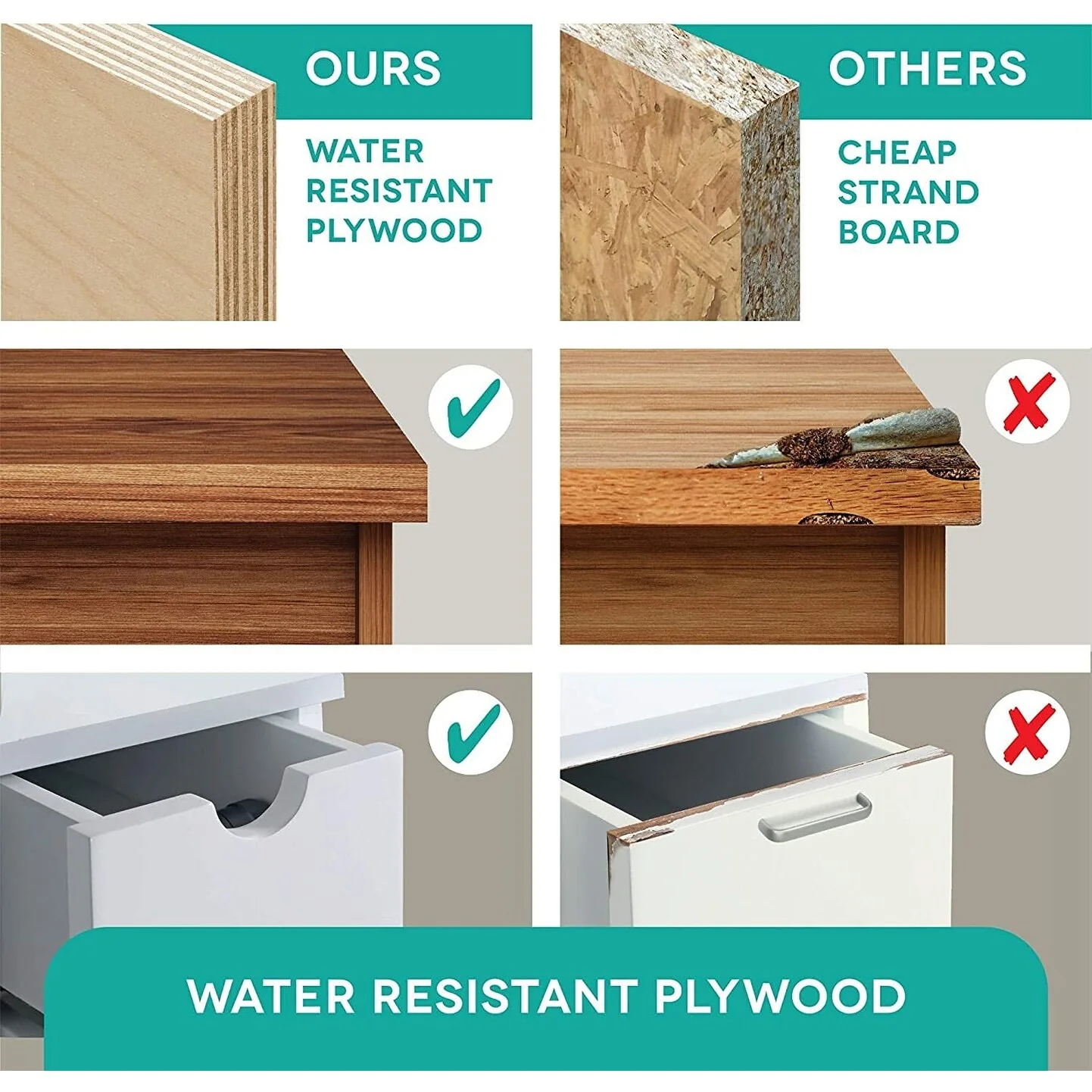 OURS

WATER RESISTANT PLYWOOD

OTHERS

CHEAP STRAND BOARD

WATER RESISTANT PLYWOOD