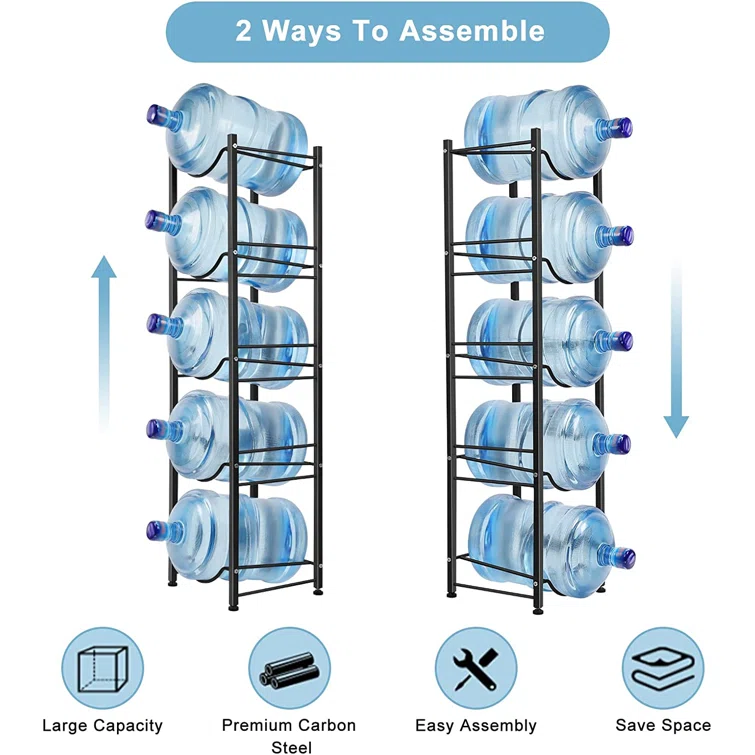 2 Ways To Assemble

Large Capacity

Premium Carbon Steel

Easy Assembly

Save Space