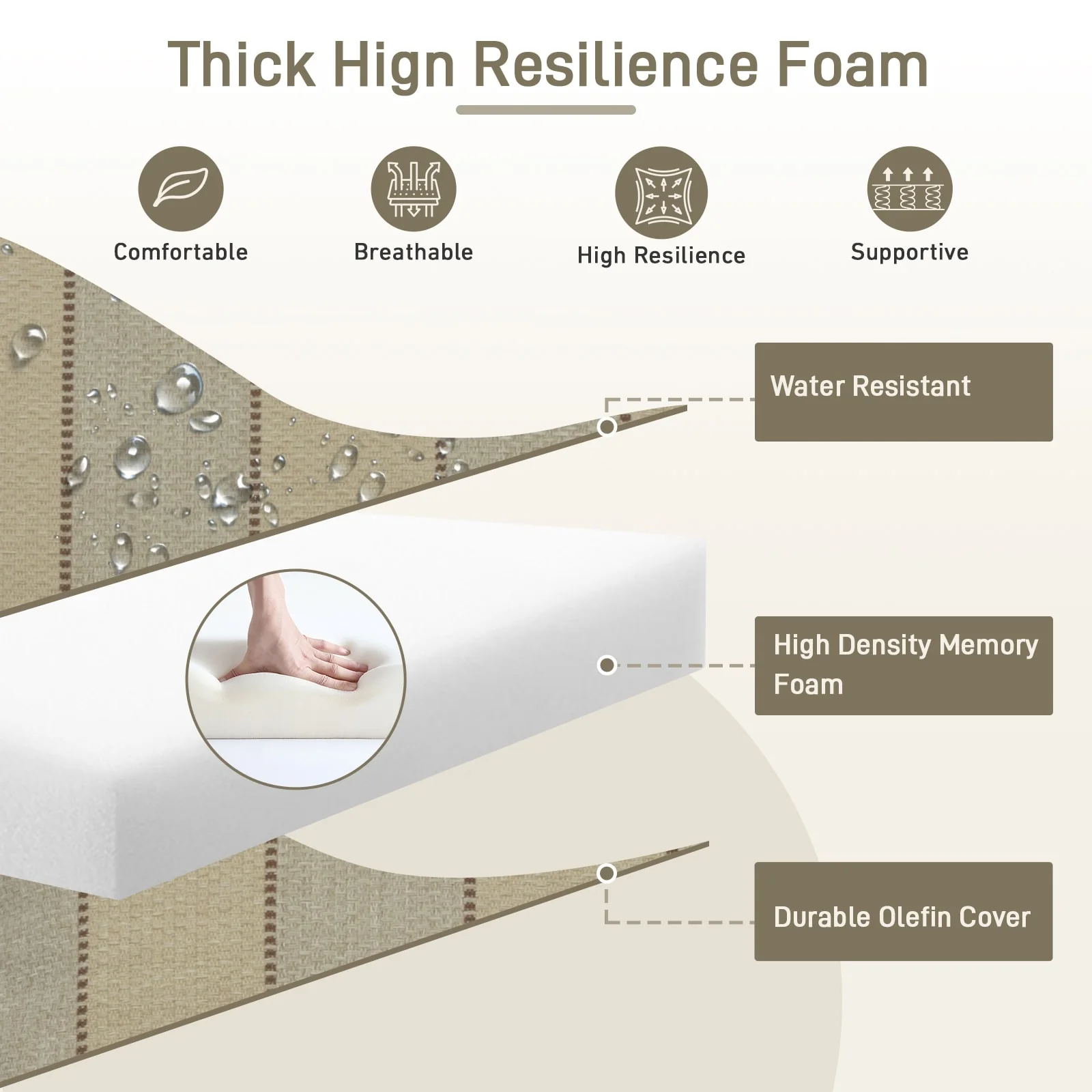 Thick Hign Resilience Foam

Comfortable

Breathable

High Resilience

Supportive

Water Resistant

High Density Memory Foam

Durable Olefin Cover