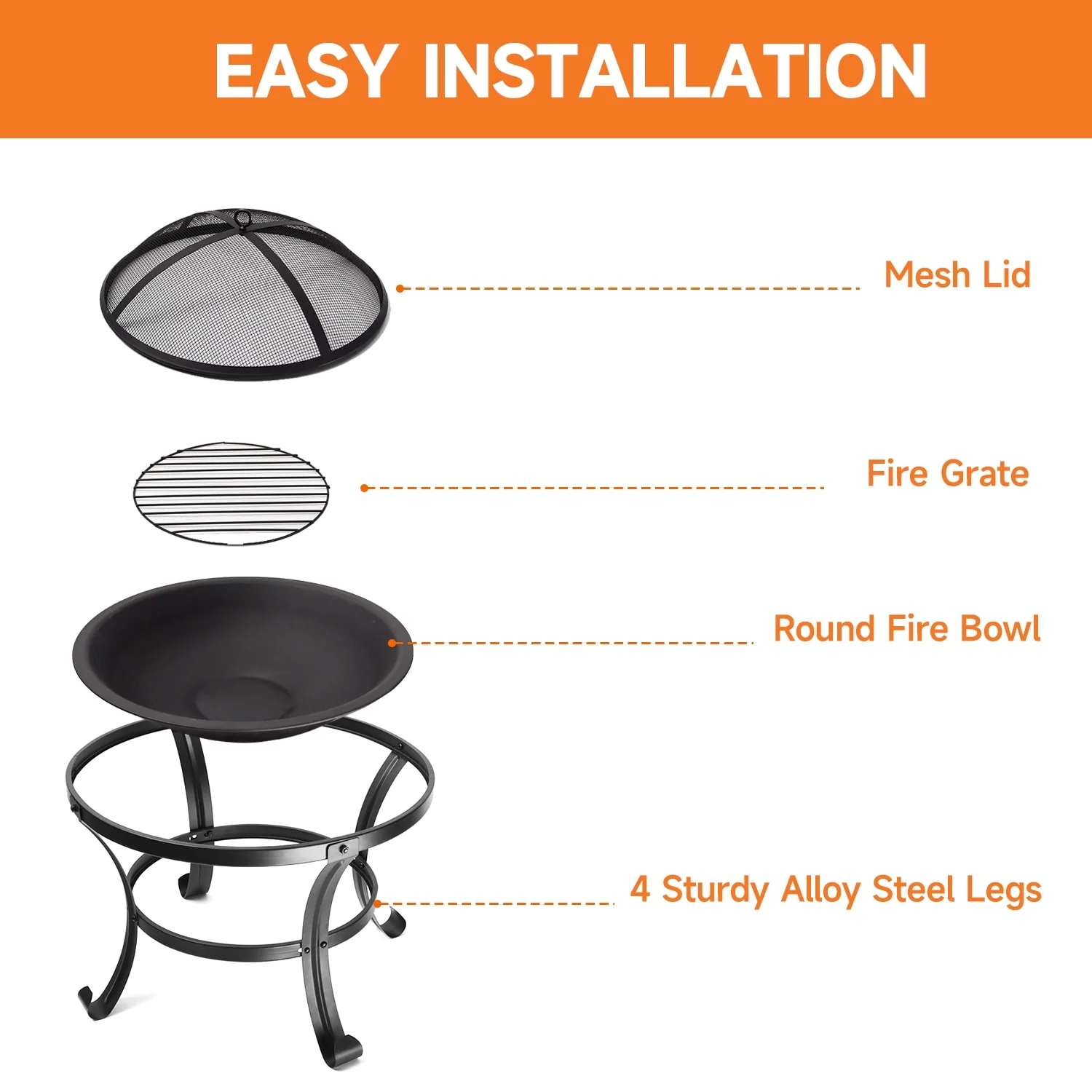 EASY INSTALLATION

Mesh Lid

Fire Grate

Round Fire Bowl

4 Sturdy Alloy Steel Legs