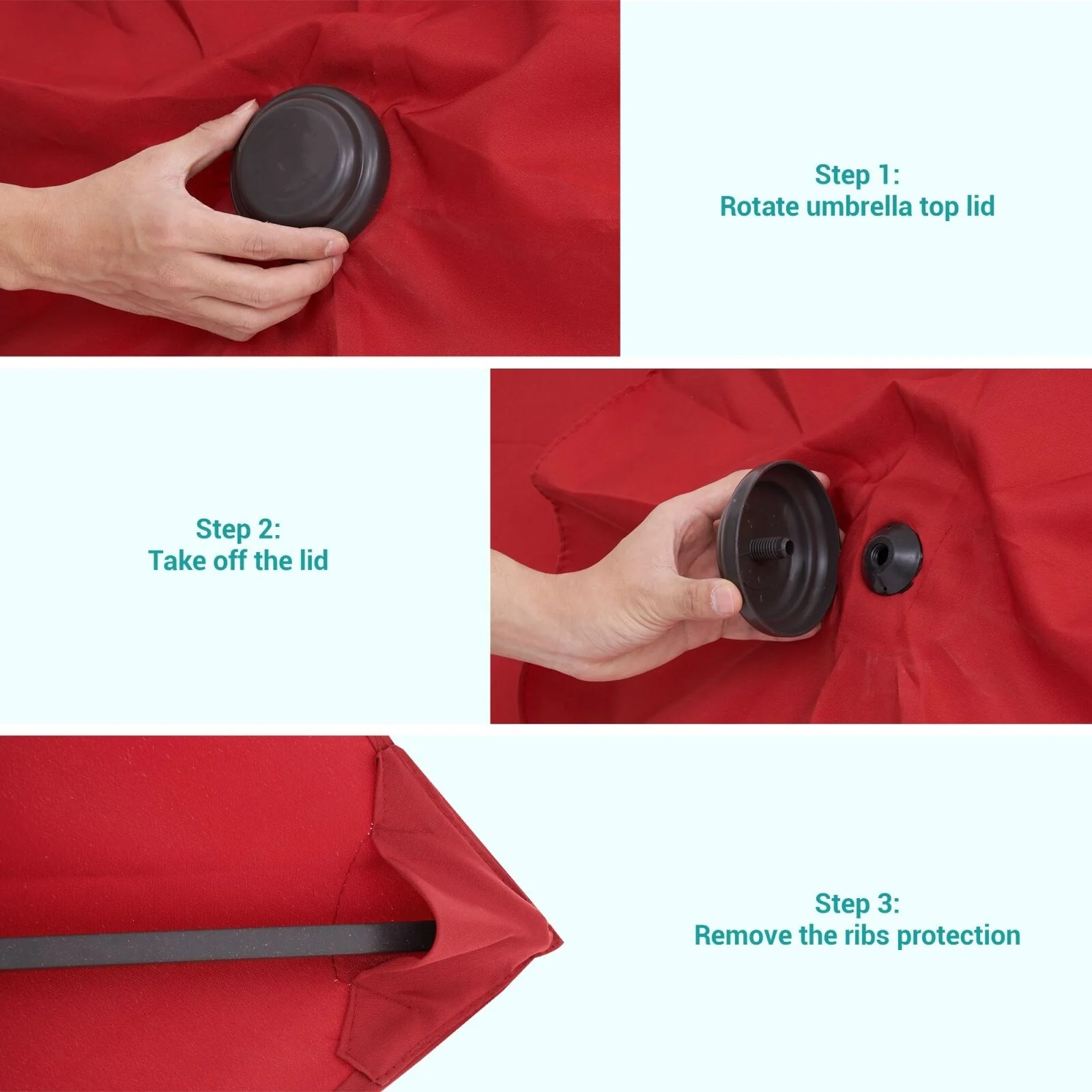 Step 1:
Rotate umbrella top lid

Step 2:
Take off the lid

Step 3:
Remove the ribs protection