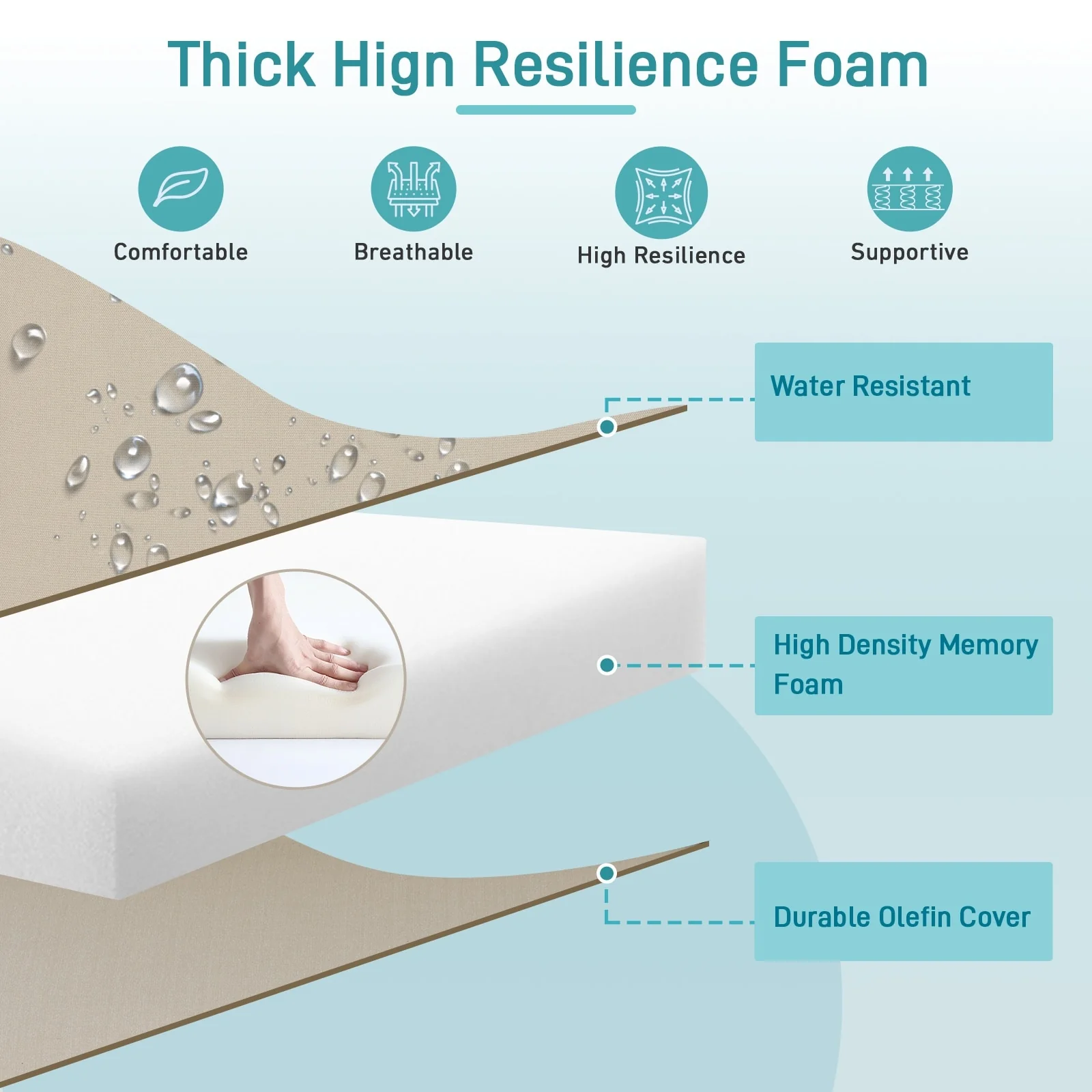 Thick Hign Resilience Foam

Comfortable

Breathable

High Resilience

Supportive

Water Resistant

High Density Memory Foam

Durable Olefin Cover