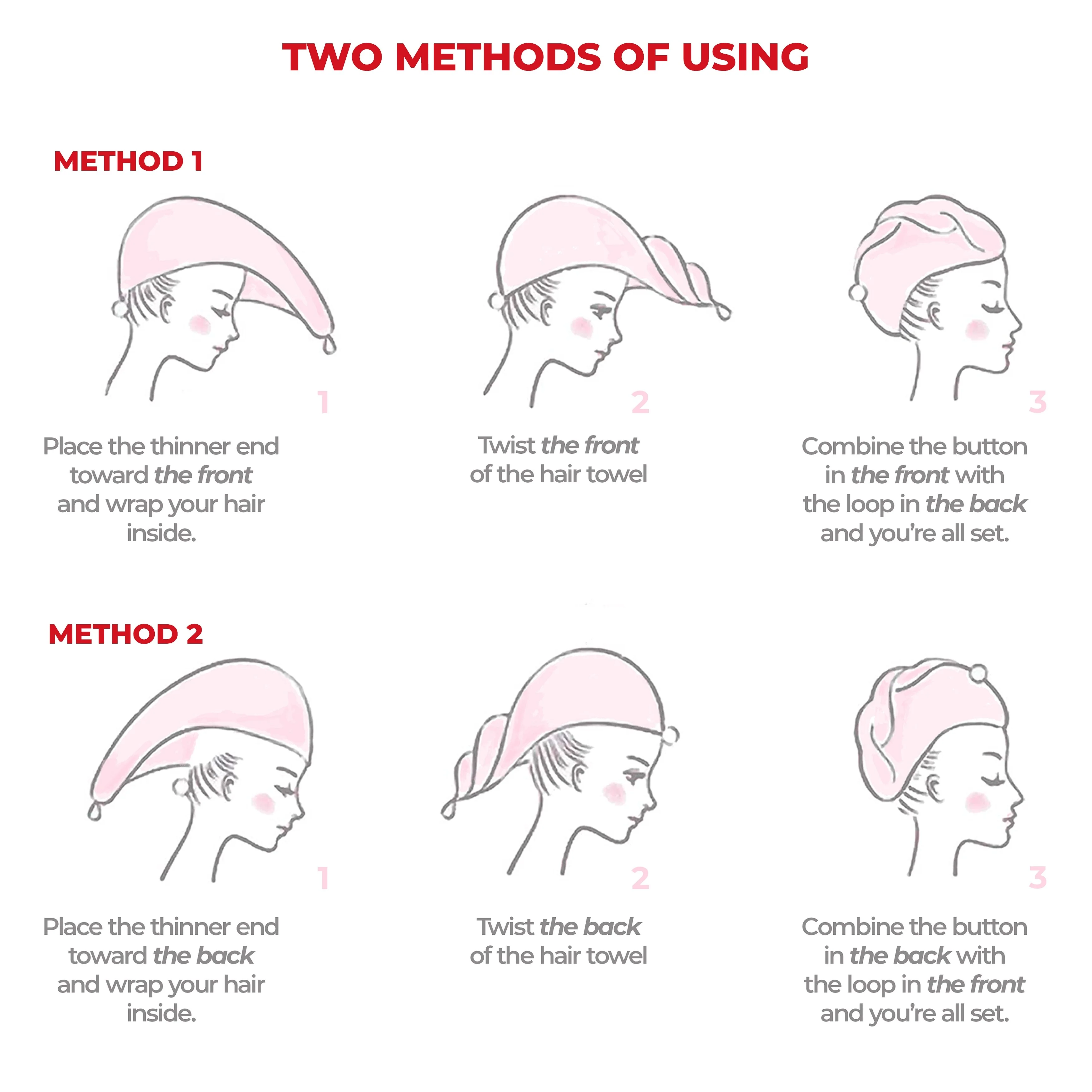 TWO METHODS OF USING

METHOD 1

1

Place the thinner end toward the front and wrap your hair inside.

2

Twist the front of the hair towel

3

Combine the button in the front with the loop in the back and you're all set.

METHOD 2

1

Place the thinner end toward the back and wrap your hair inside.

2

Twist the back of the hair towel

3

Combine the button in the back with the loop in the front and you're all set.