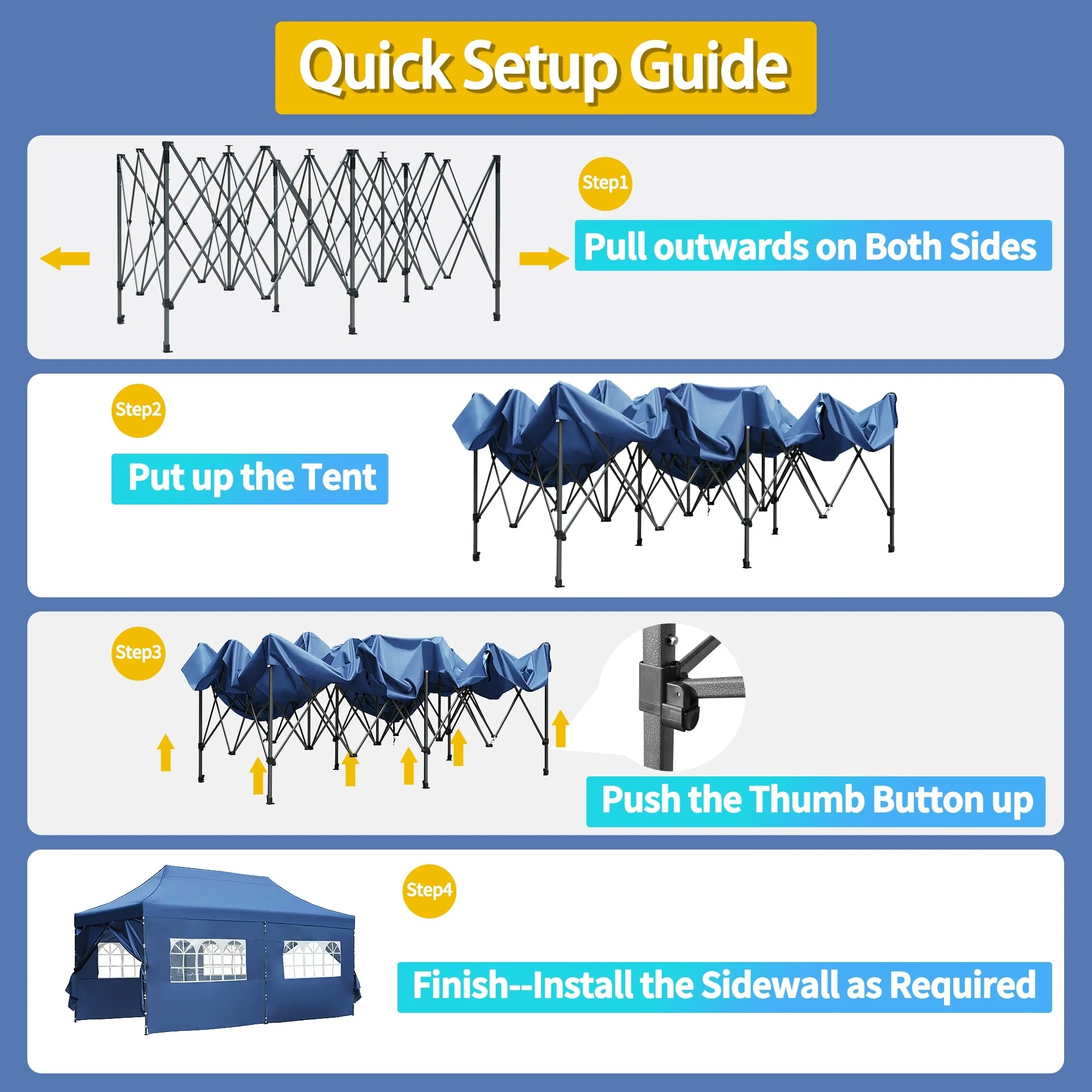 Quick Setup Guide

Step1

Pull outwards on Both Sides

Step2

Put up the Tent

Step3

Push the Thumb Button up

Step4

Finish--Install the Sidewall as Required