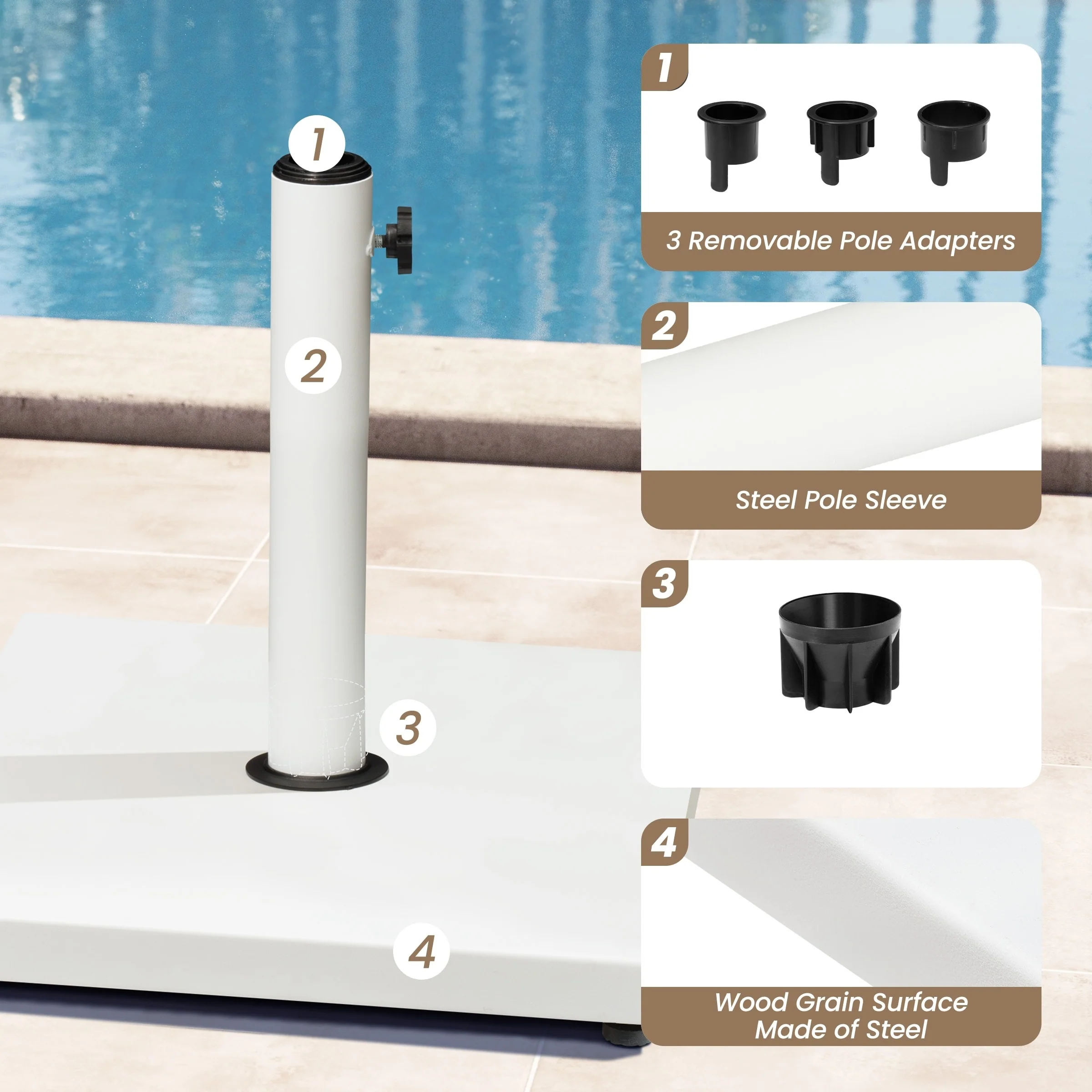 1

2

3

4

1

3 Removable Pole Adapters

2

Steel Pole Sleeve

3

4

Wood Grain Surface Made of Steel