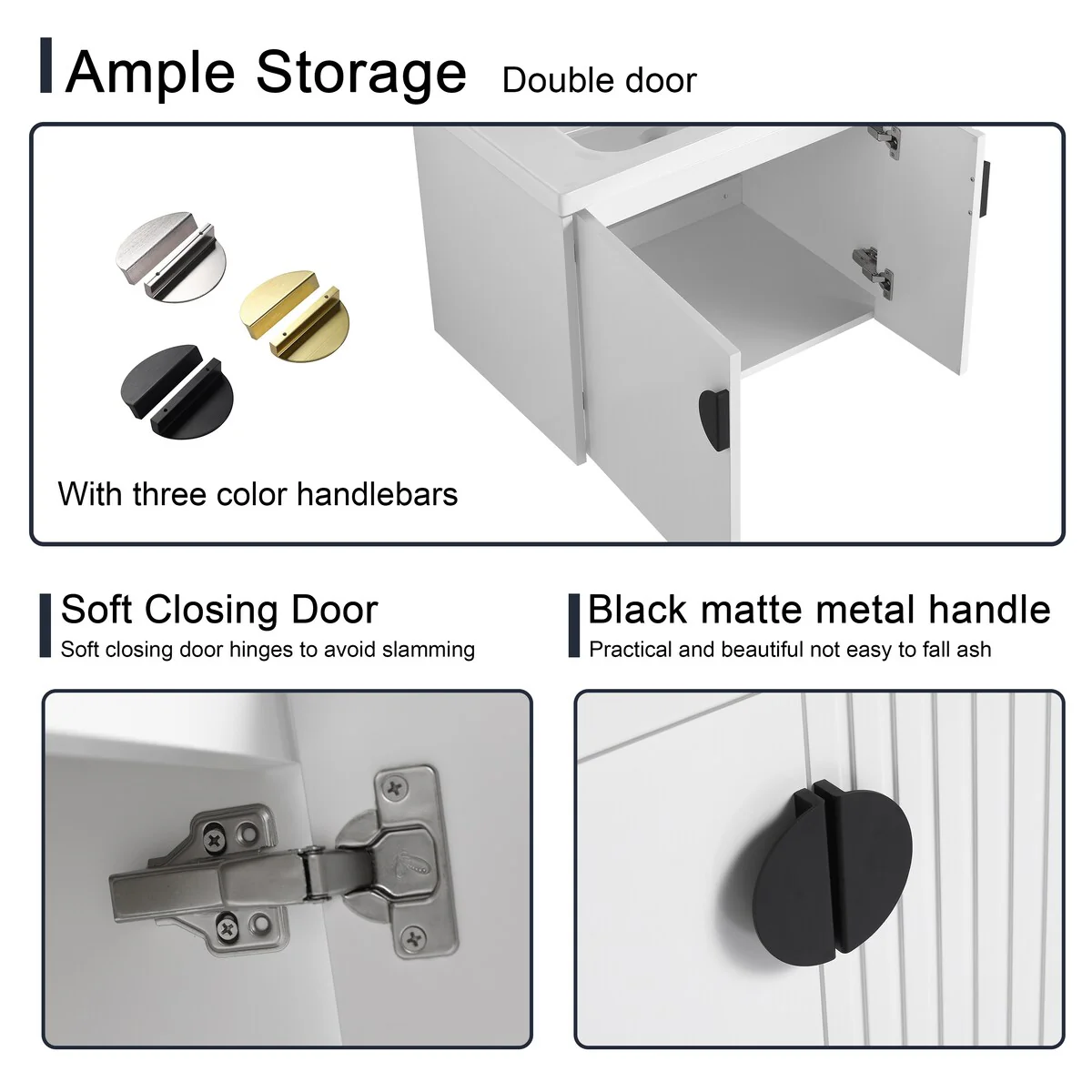 Ample Storage Double door

With three color handlebars

Soft Closing Door
Soft closing door hinges to avoid slamming

Black matte metal handle
Practical and beautiful not easy to fall ash