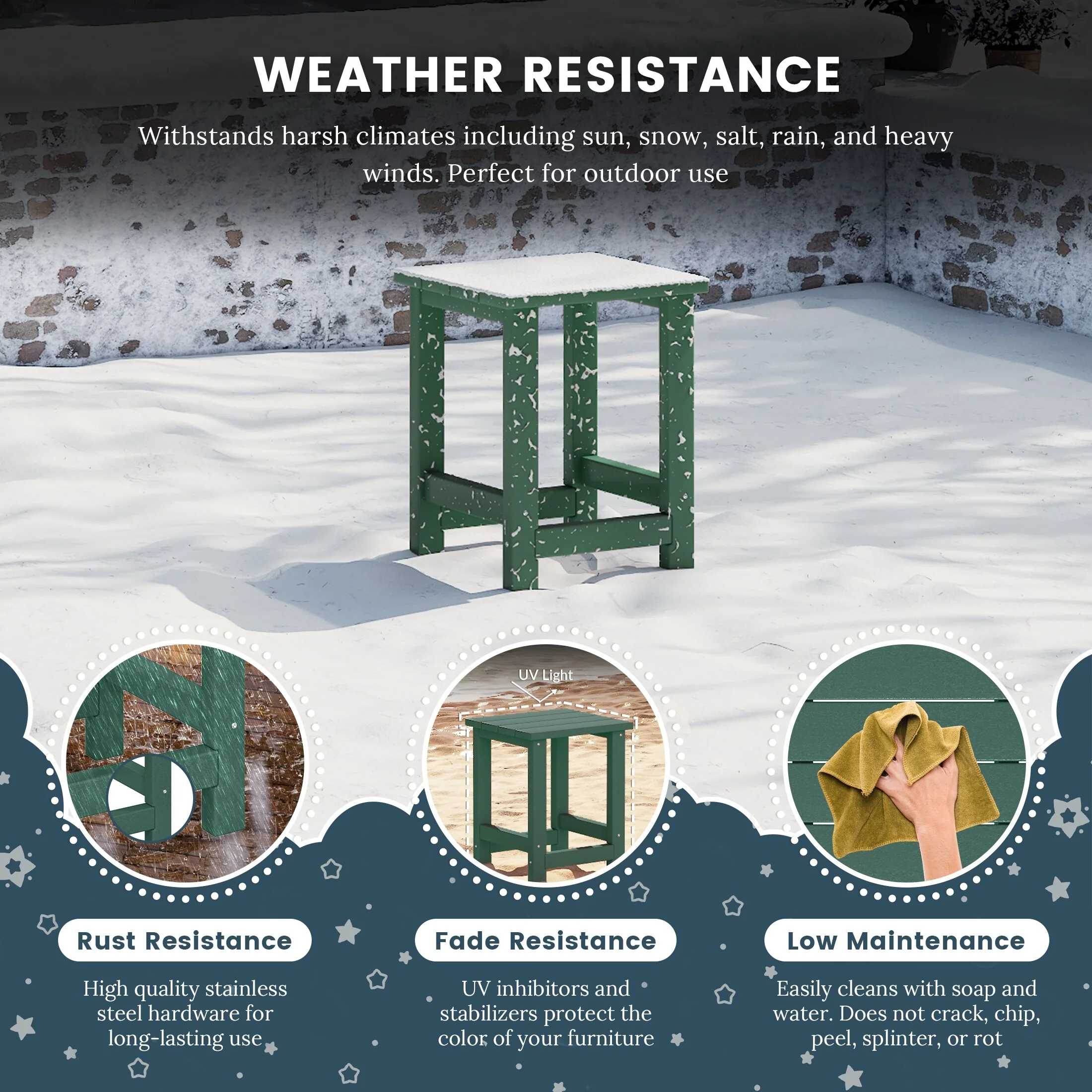 WEATHER RESISTANCE

Withstands harsh climates including sun, snow, salt, rain, and heavy winds. Perfect for outdoor use

UV Light

Rust Resistance

High quality stainless steel hardware for long-lasting use

Fade Resistance

UV inhibitors and stabilizers protect the color of your furniture

Low Maintenance

Easily cleans with soap and water. Does not crack, chip, peel, splinter, or rot