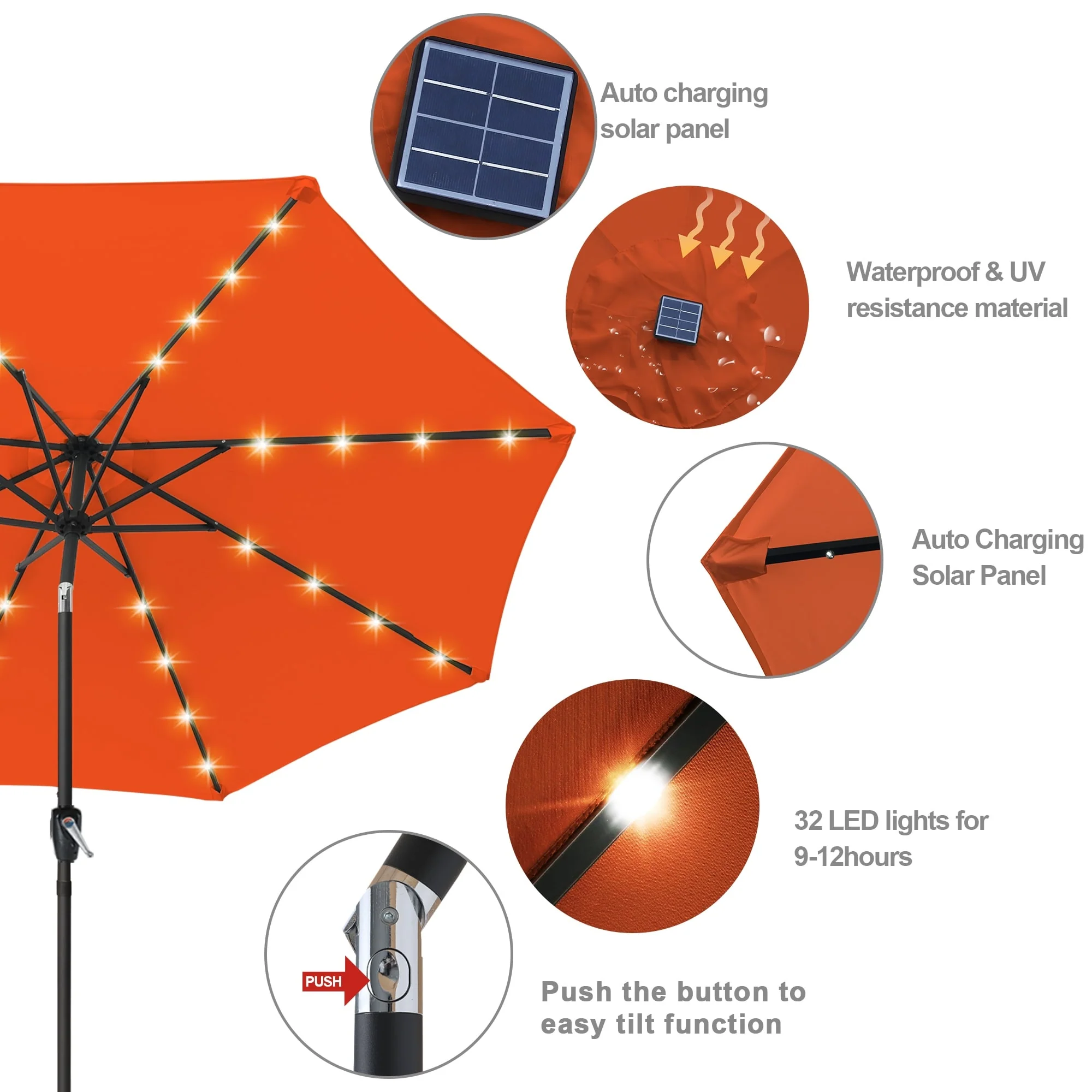 Auto charging solar panel

Waterproof & UV resistance material

Auto Charging Solar Panel

32 LED lights for 9-12hours

PUSH

Push the button to easy tilt function