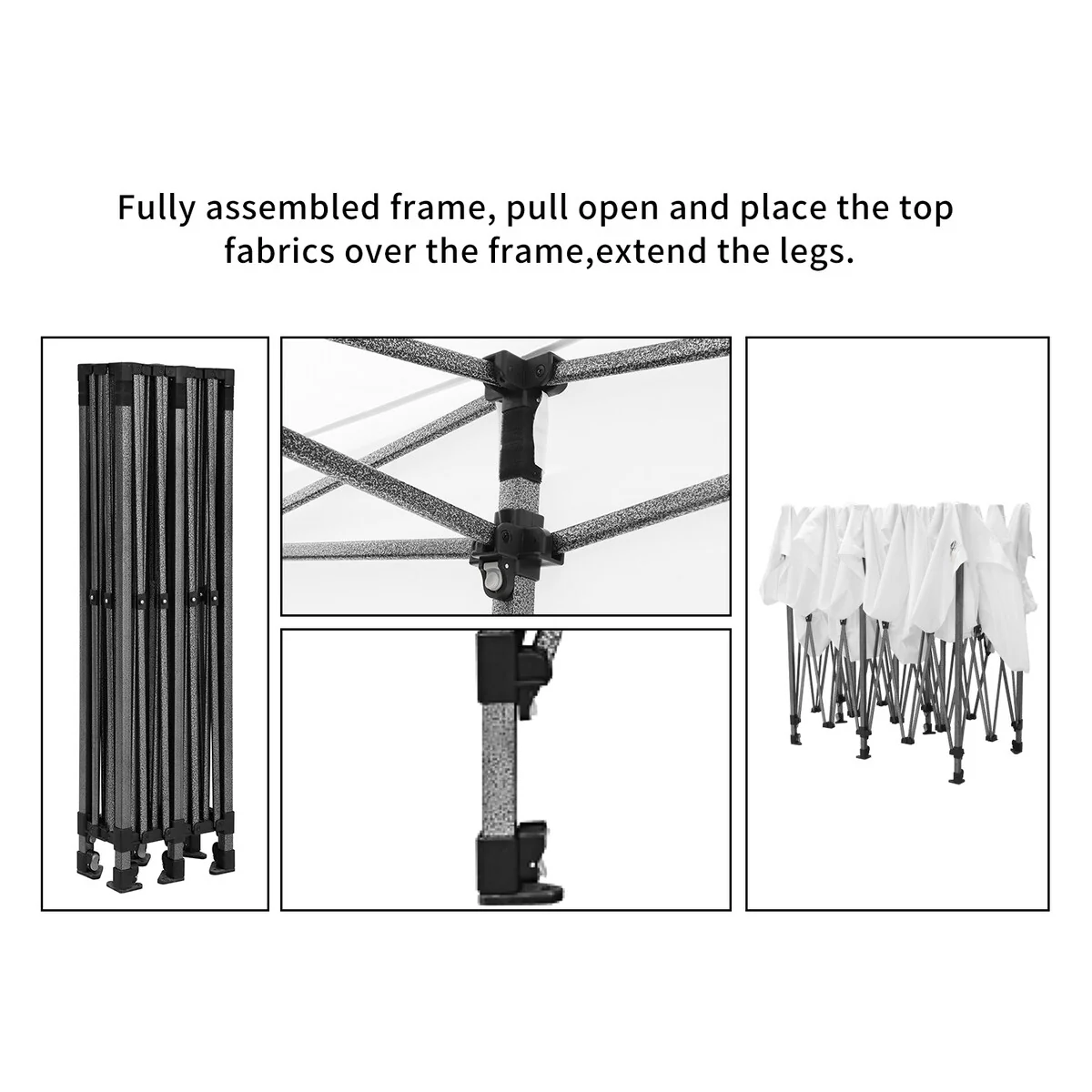 Fully assembled frame, pull open and place the top fabrics over the frame,extend the legs.