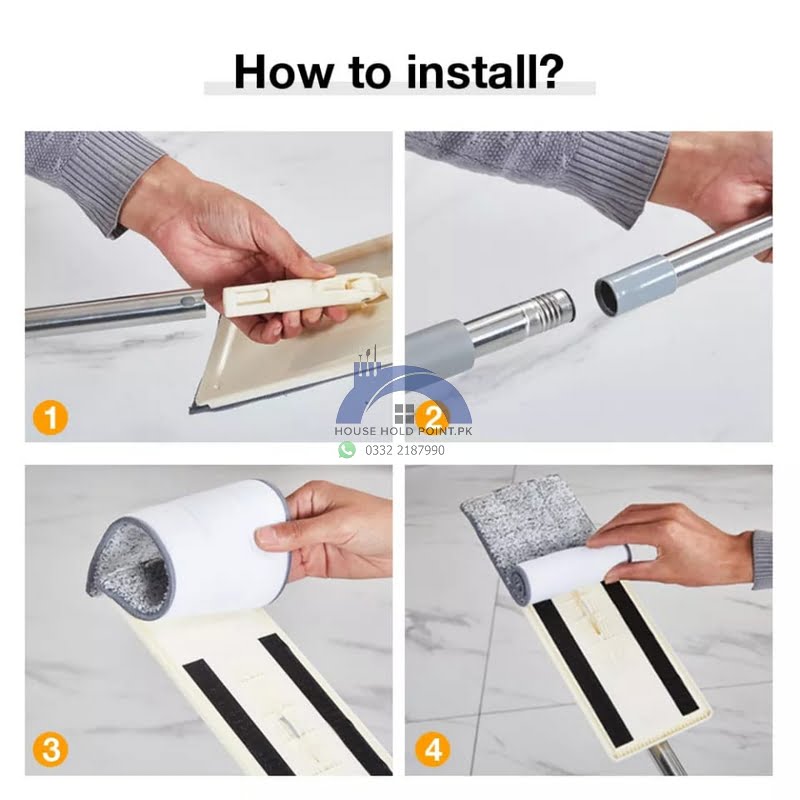 How to install?

1

2

HOUSE HOLD POINT.PK
0332 2187990

3

4