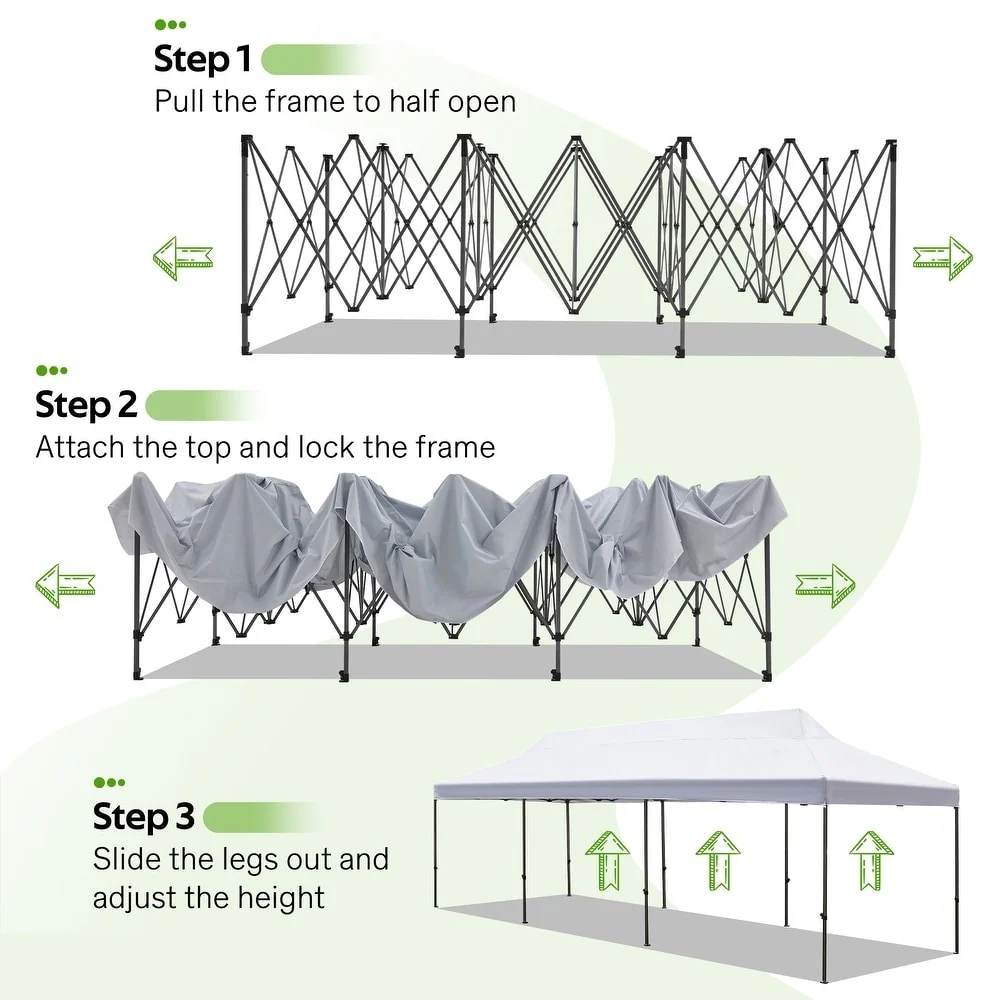 Step 1
Pull the frame to half open

Step 2
Attach the top and lock the frame

Step 3
Slide the legs out and adjust the height