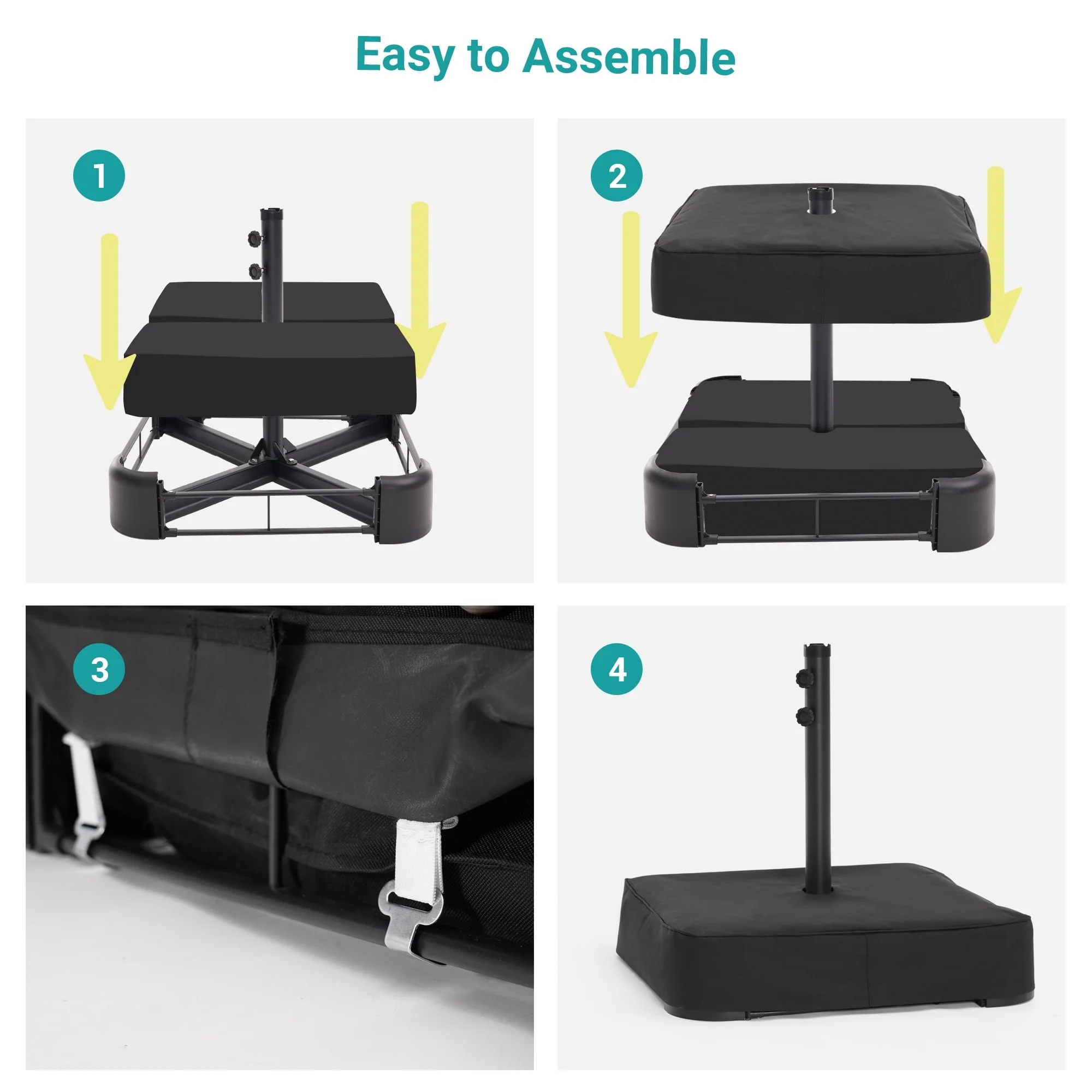 Easy to Assemble

1

2

3

4