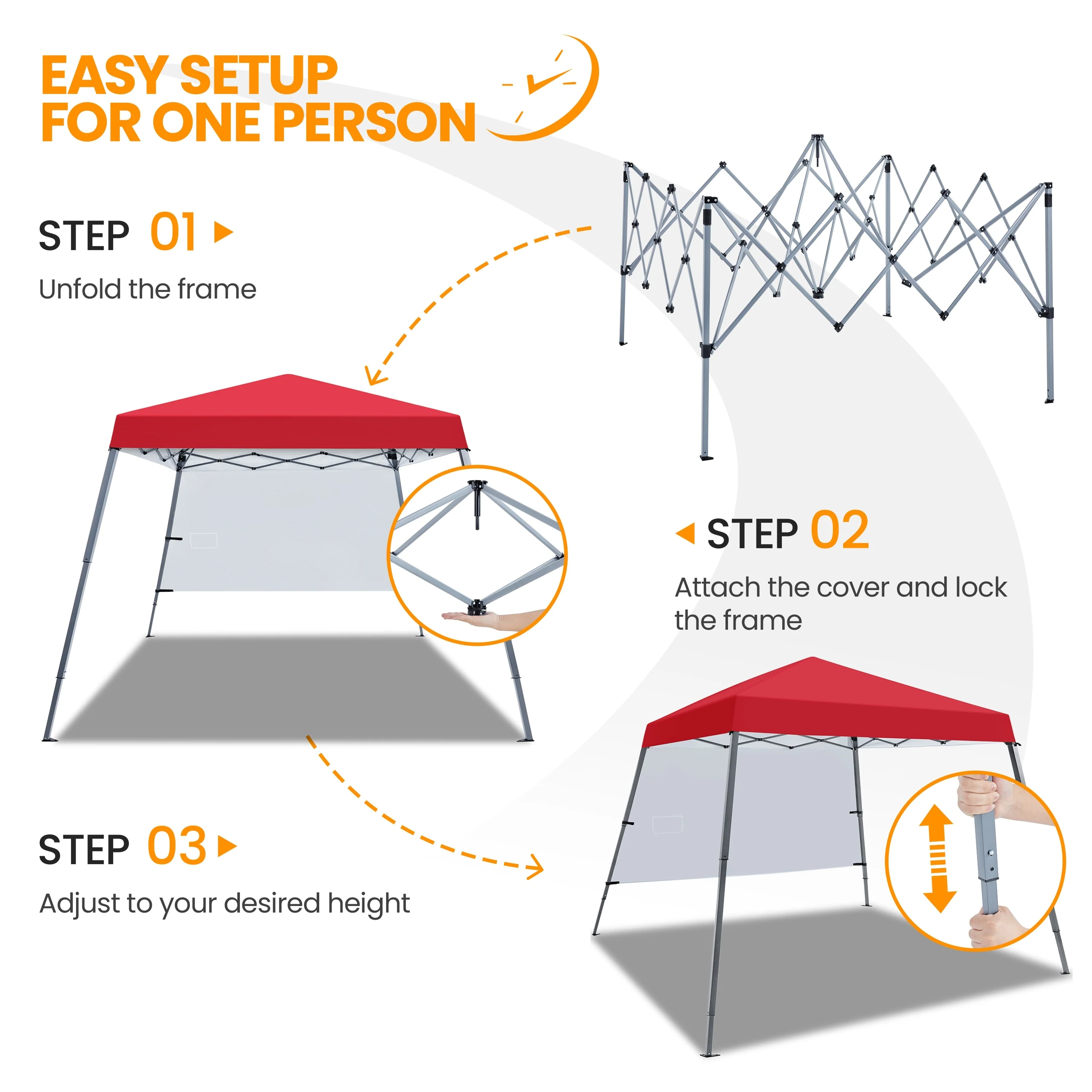 EASY SETUP FOR ONE PERSON

STEP 01

Unfold the frame

STEP 02

Attach the cover and lock the frame

STEP 03

Adjust to your desired height