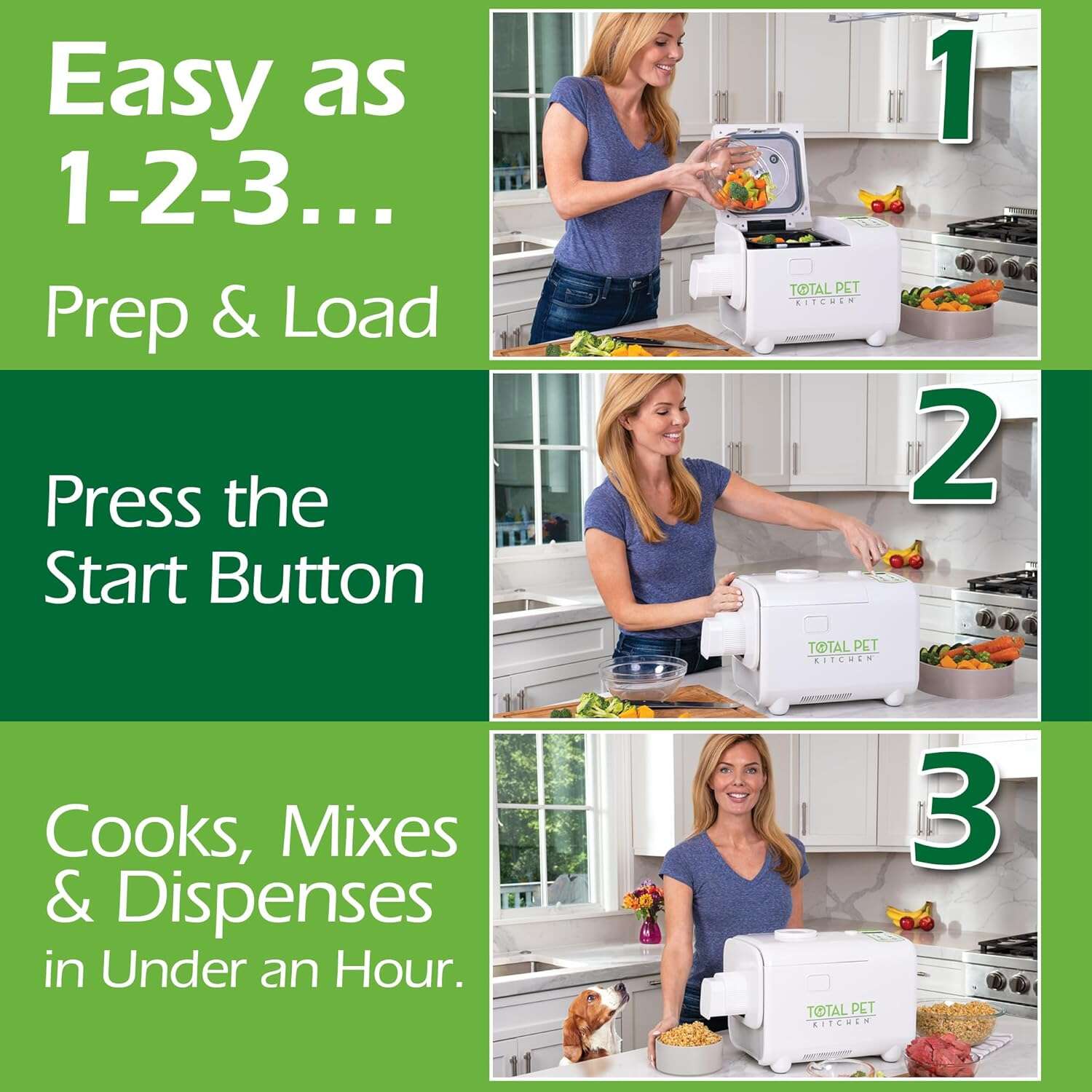 Easy as 1-2-3...
Prep & Load

1

TOTAL PET KITCHEN

Press the Start Button

2

TOTAL PET KITCHEN

Cooks, Mixes & Dispenses in Under an Hour.

3

TOTAL PET KITCHEN