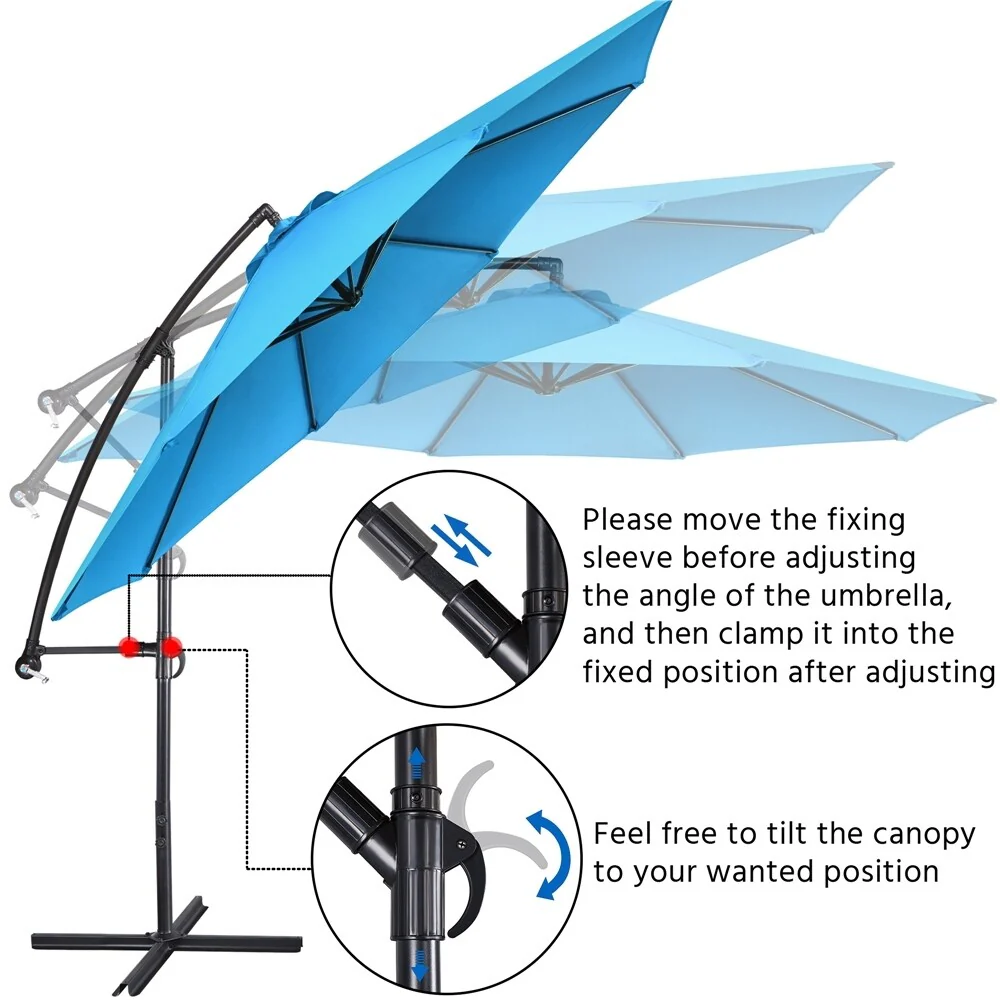 Please move the fixing sleeve before adjusting the angle of the umbrella, and then clamp it into the fixed position after adjusting

Feel free to tilt the canopy to your wanted position