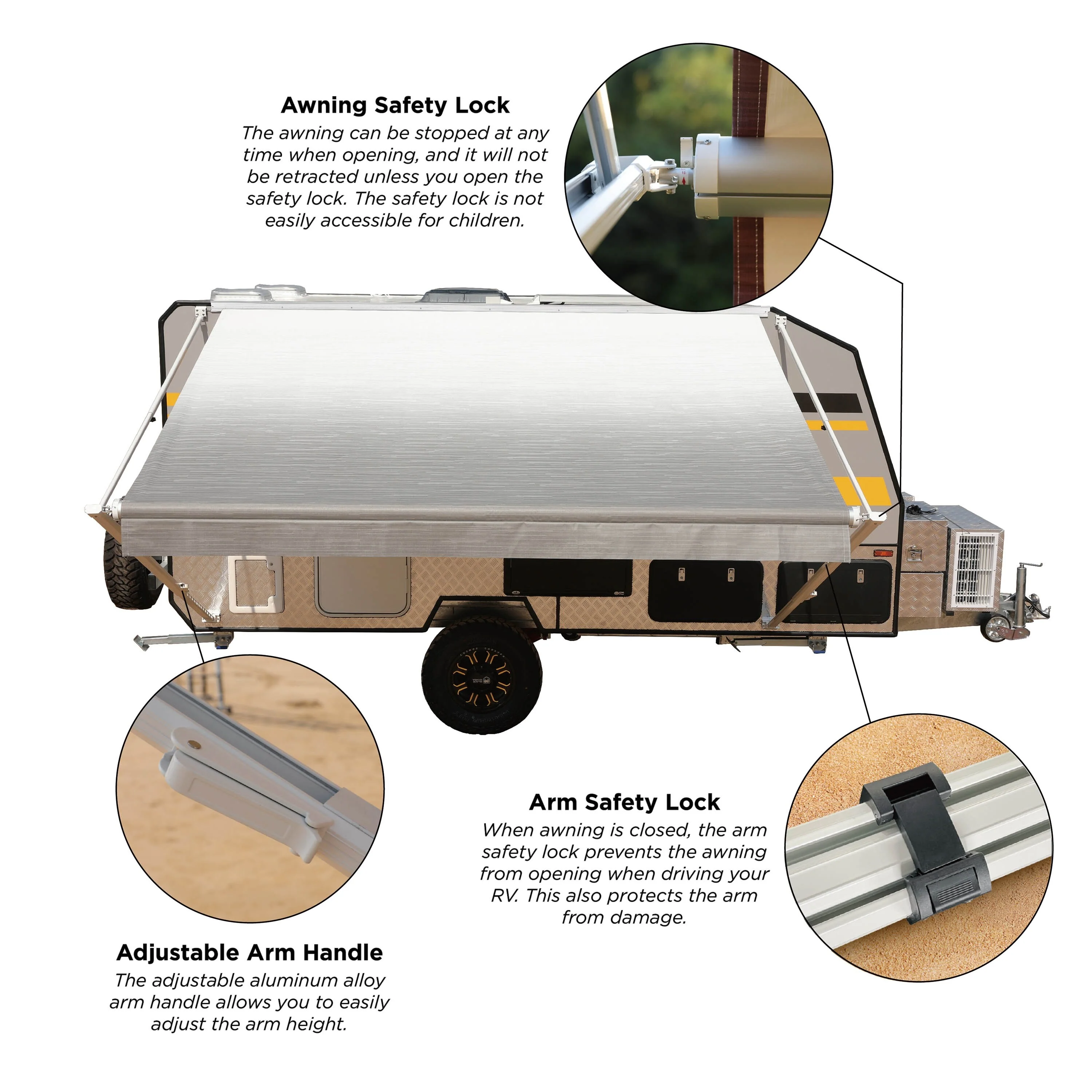 Awning Safety Lock
The awning can be stopped at any time when opening, and it will not be retracted unless you open the safety lock. The safety lock is not easily accessible for children.

Arm Safety Lock
When awning is closed, the arm safety lock prevents the awning from opening when driving your RV. This also protects the arm from damage.

Adjustable Arm Handle
The adjustable aluminum alloy arm handle allows you to easily adjust the arm height.