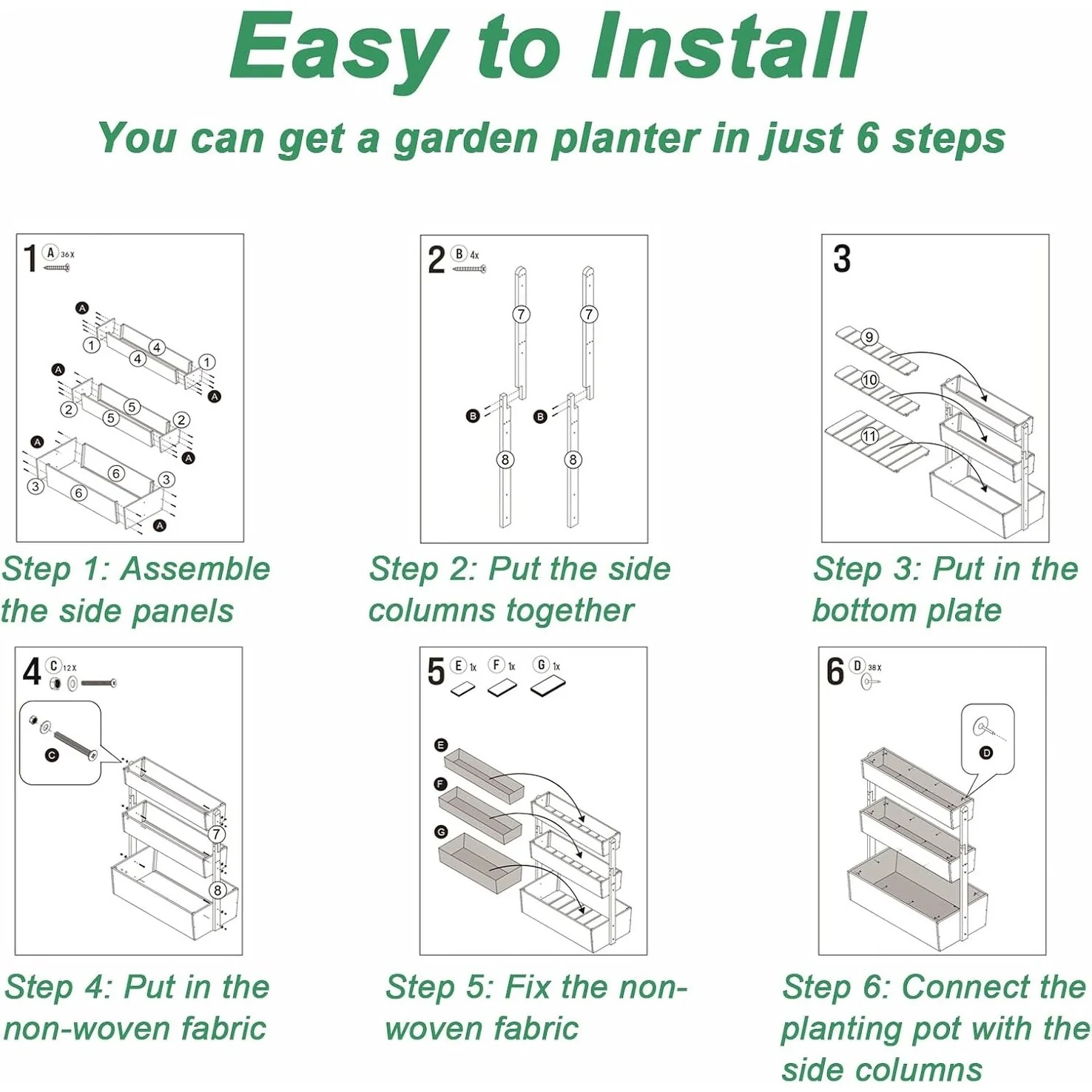 Easy to Install

You can get a garden planter in just 6 steps

1 A 36X

A 1 4 4 1 A A 2 5 5 2 A A 3 6 6 3 A

Step 1: Assemble the side panels

2 B 4x

7 7 B B 8 8

Step 2: Put the side columns together

3

9 10 11

Step 3: Put in the bottom plate

4 C 12X

C 7 8

Step 4: Put in the non-woven fabric

5 E 1x F 1x G 1x

E F G

Step 5: Fix the non-woven fabric

6 D 38X

D

Step 6: Connect the planting pot with the side columns