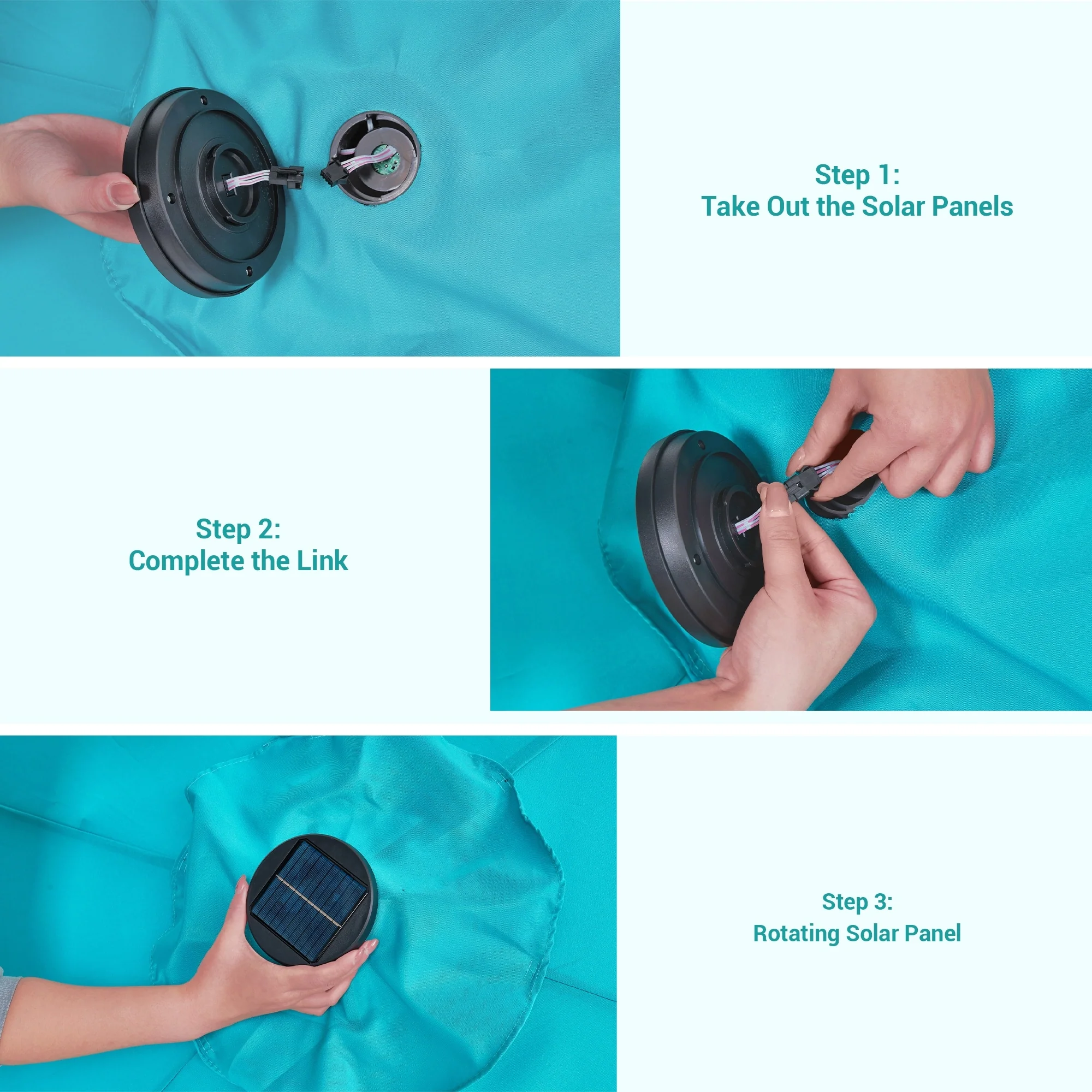 Step 1:
Take Out the Solar Panels

Step 2:
Complete the Link

Step 3:
Rotating Solar Panel