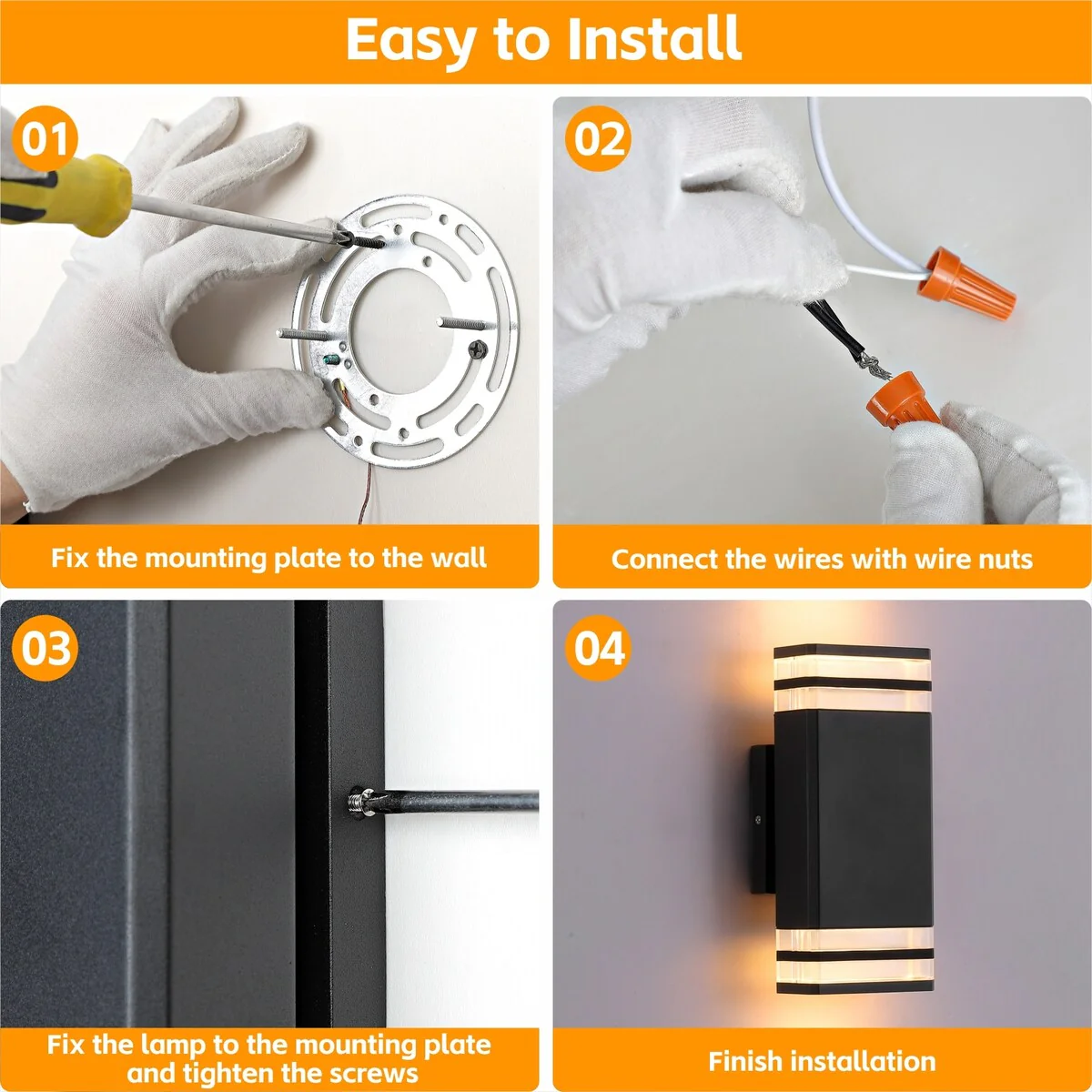 Easy to Install

01

Fix the mounting plate to the wall

02

Connect the wires with wire nuts

03

Fix the lamp to the mounting plate and tighten the screws

04

Finish installation