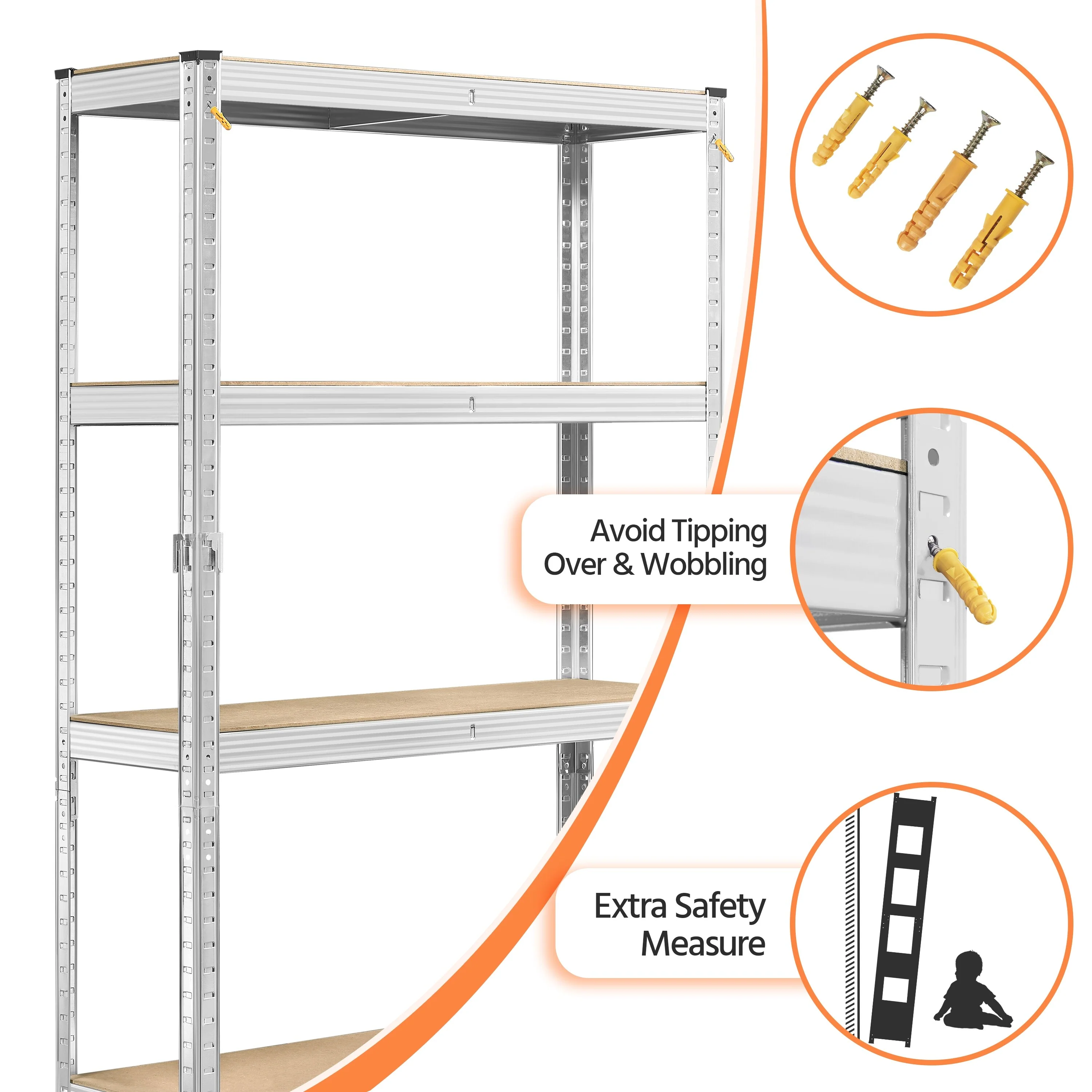 Avoid Tipping Over & Wobbling

Extra Safety Measure