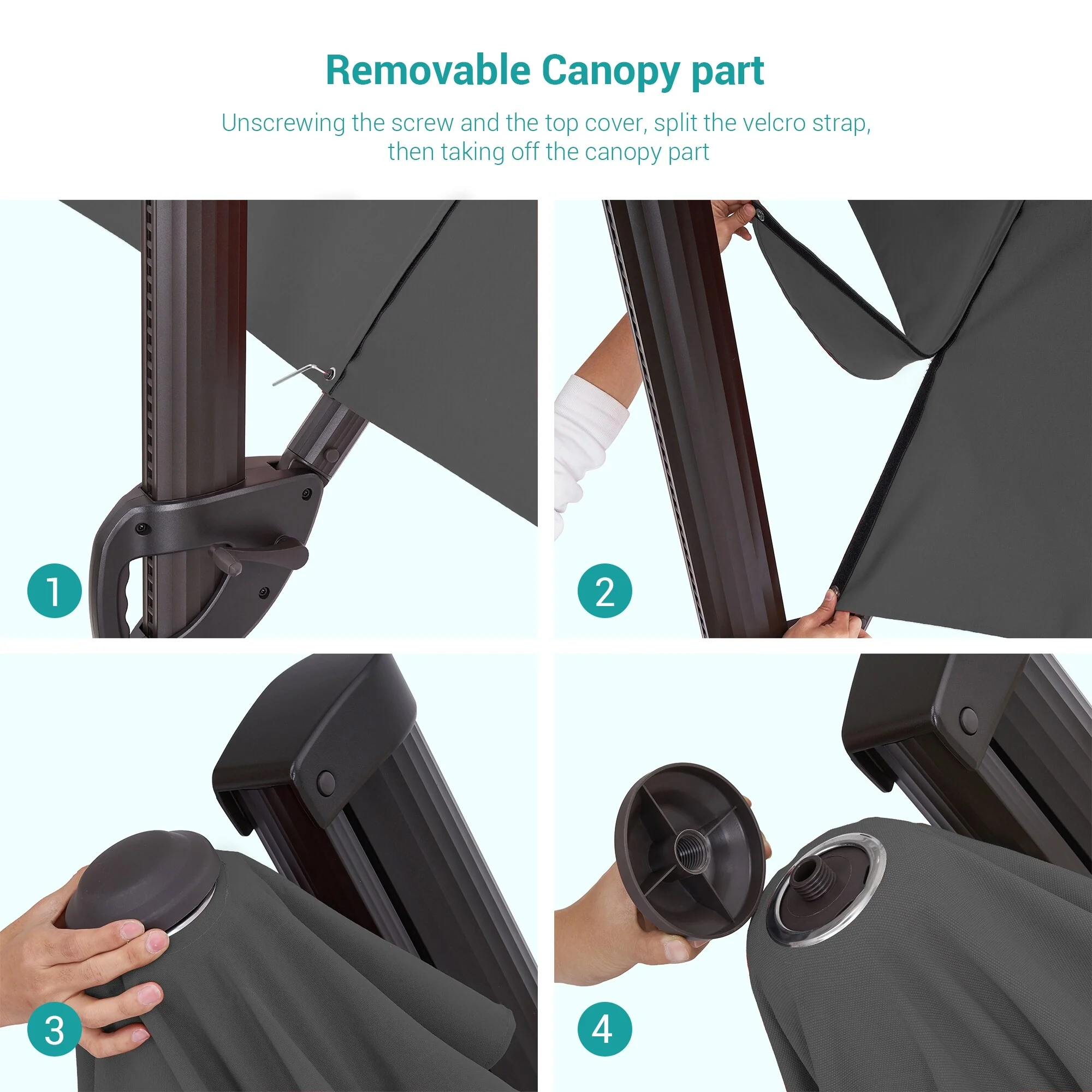 Removable Canopy part

Unscrewing the screw and the top cover, split the velcro strap, then taking off the canopy part

1

2

3

4