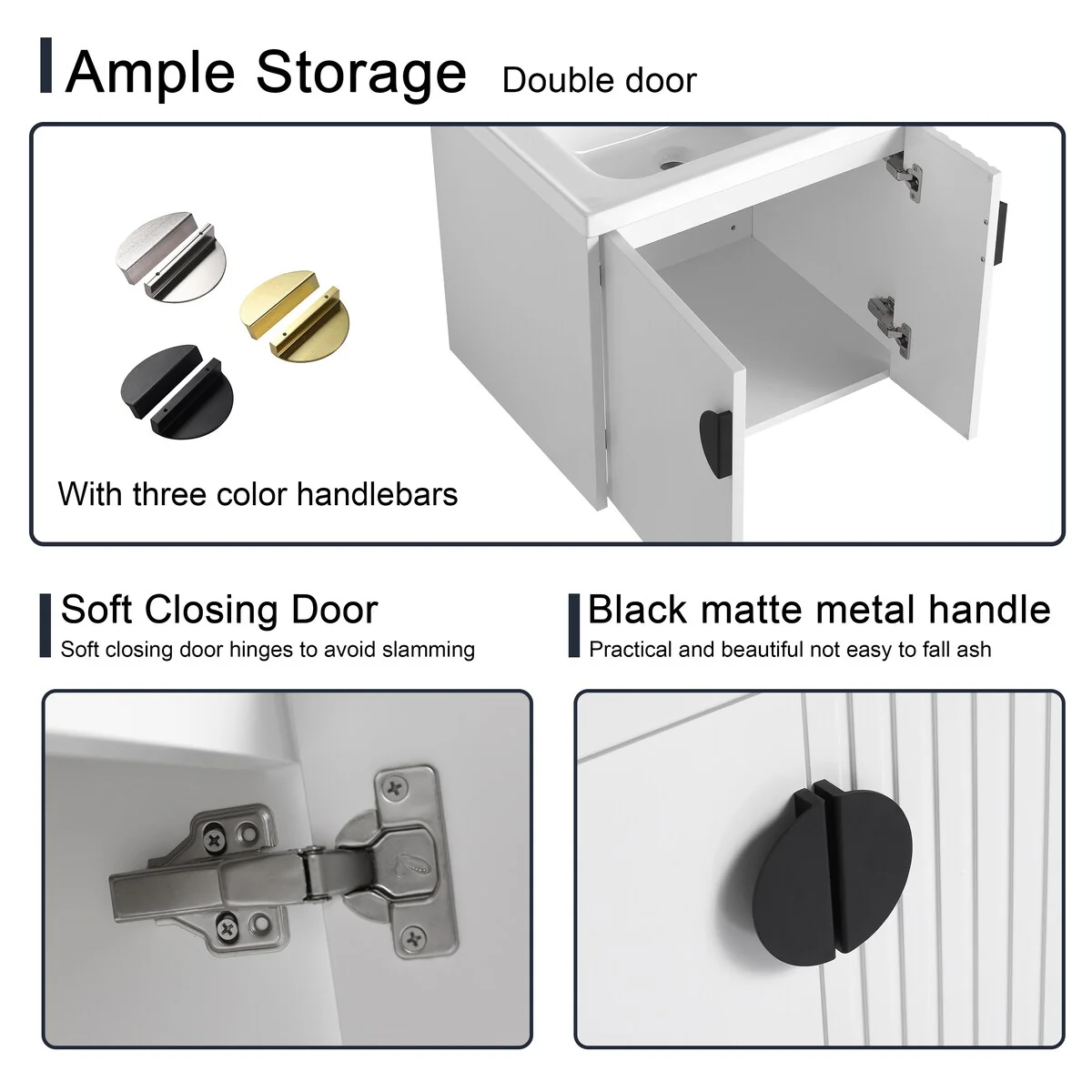 Ample Storage Double door

With three color handlebars

Soft Closing Door
Soft closing door hinges to avoid slamming

Black matte metal handle
Practical and beautiful not easy to fall ash