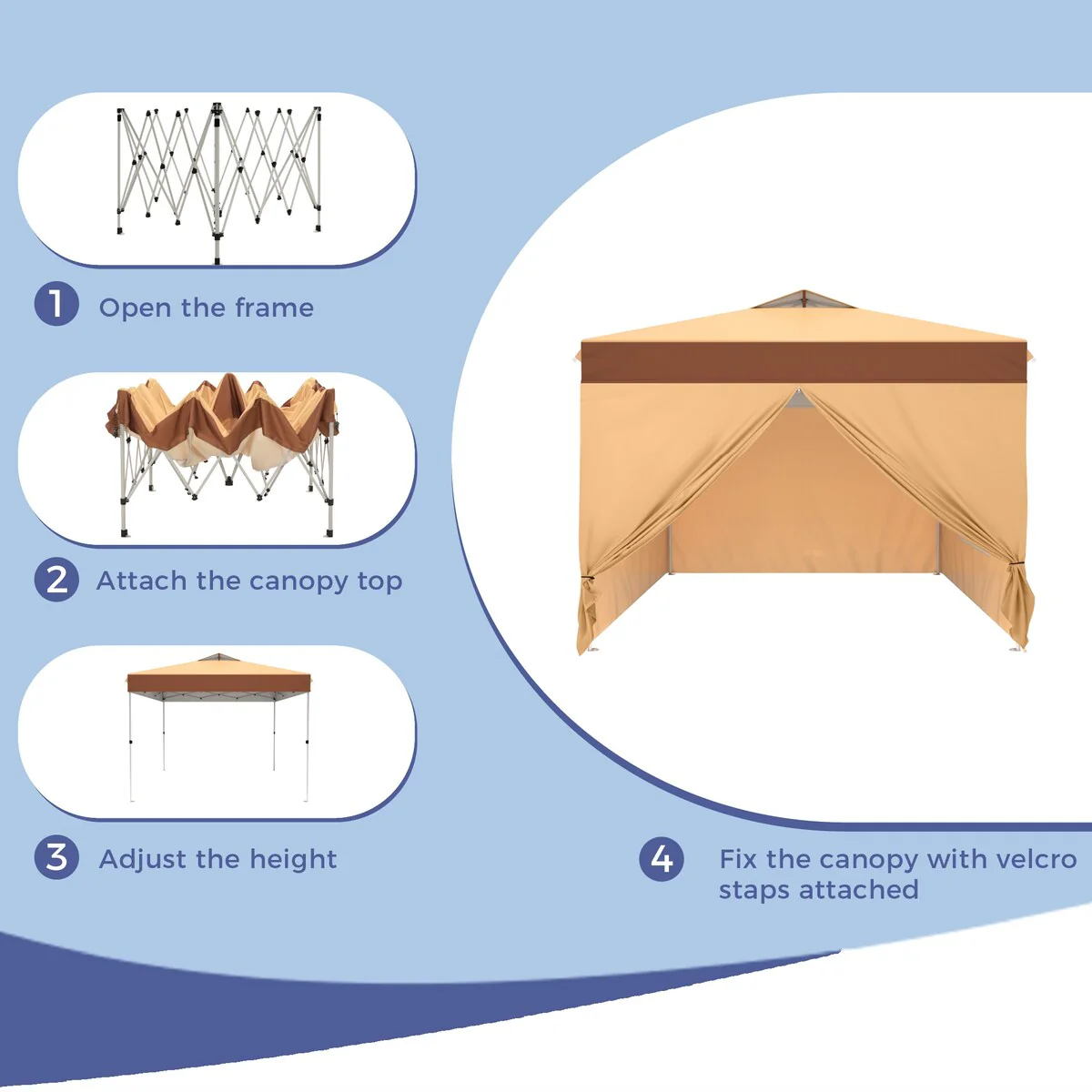 1 Open the frame

2 Attach the canopy top

3 Adjust the height

4 Fix the canopy with velcro staps attached