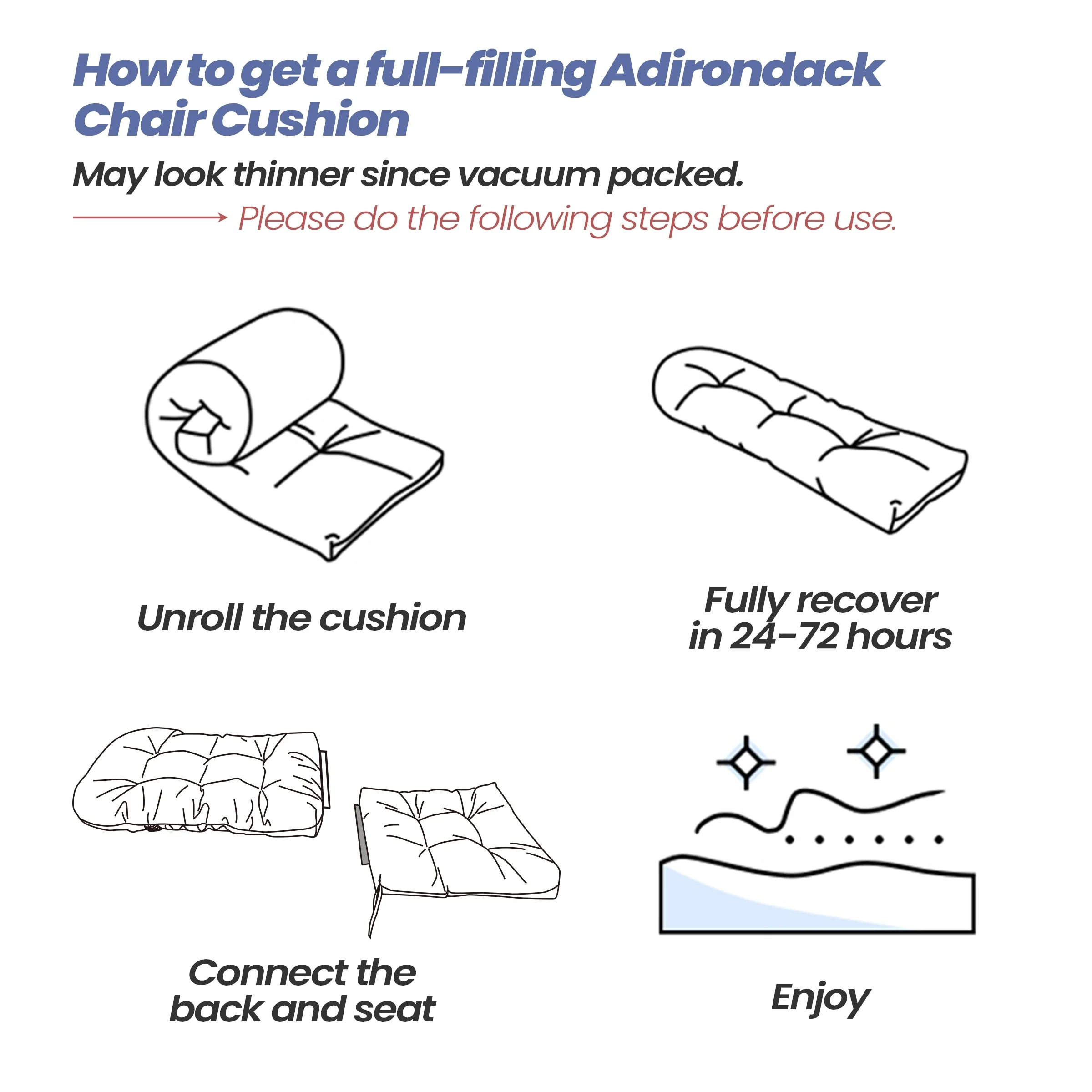 How to get a full-filling Adirondack Chair Cushion

May look thinner since vacuum packed.

Please do the following steps before use.

Unroll the cushion

Fully recover in 24-72 hours

Connect the back and seat

Enjoy