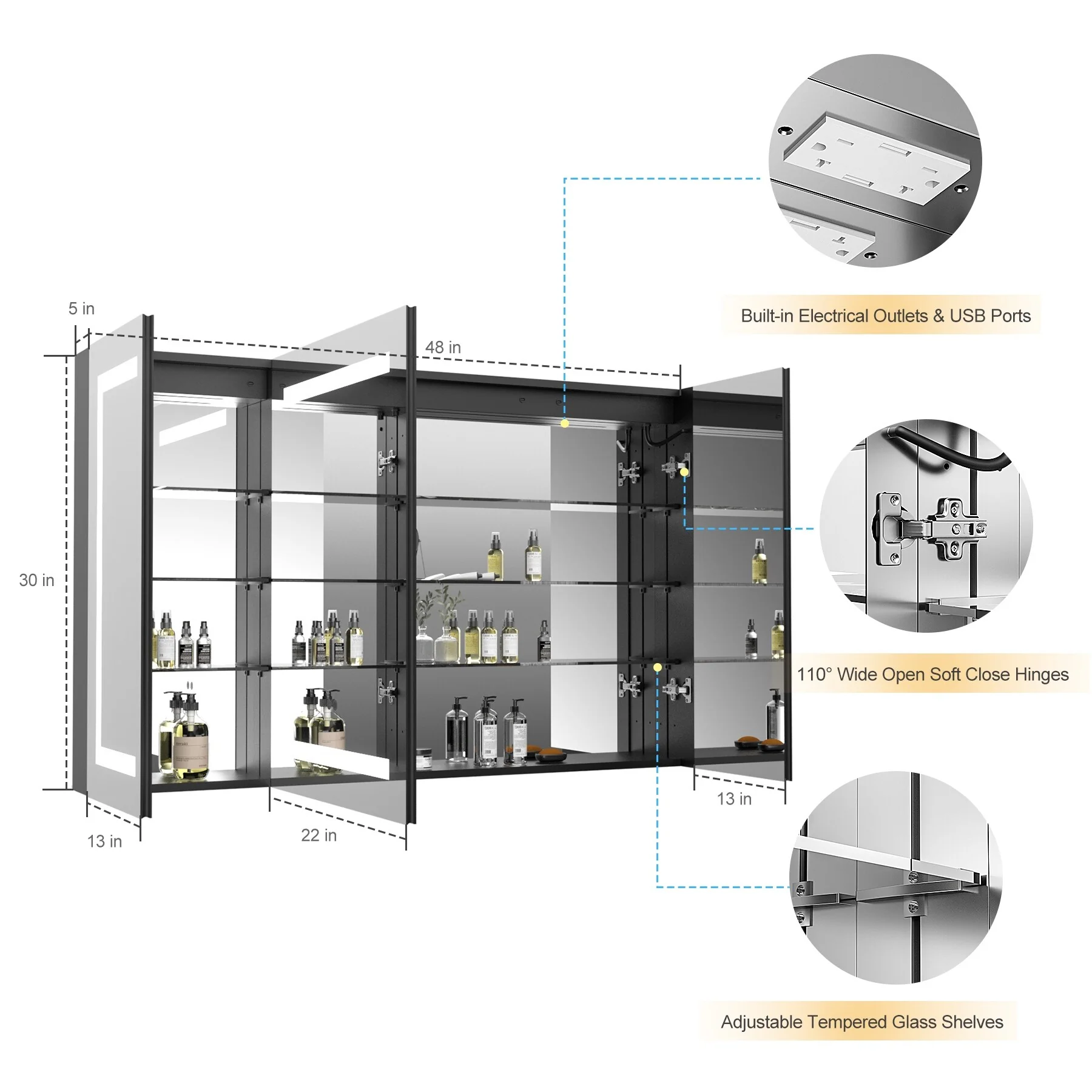 5 in

48 in

30 in

13 in

22 in

13 in

Built-in Electrical Outlets & USB Ports

110° Wide Open Soft Close Hinges

Adjustable Tempered Glass Shelves