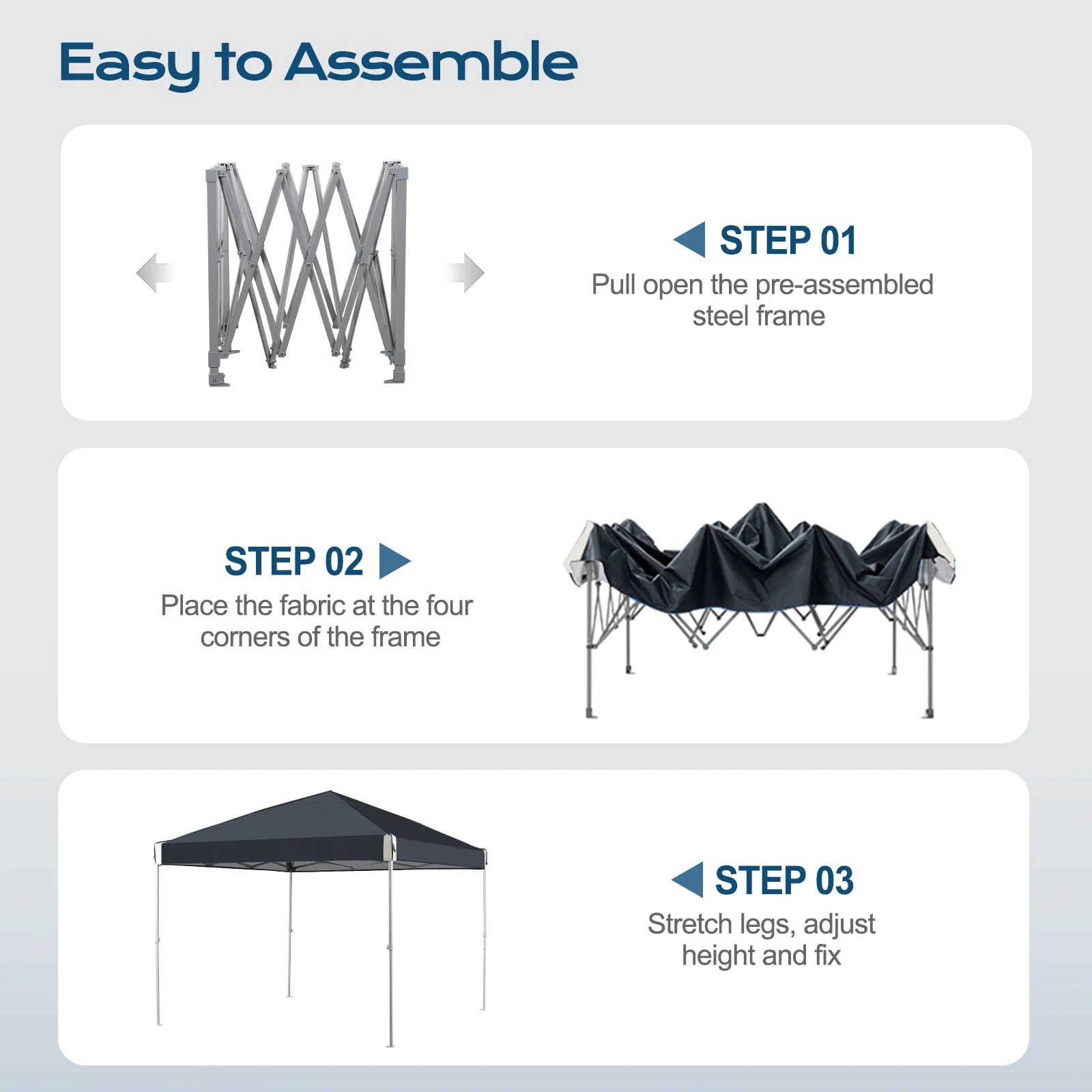 Easy to Assemble

STEP 01
Pull open the pre-assembled steel frame

STEP 02
Place the fabric at the four corners of the frame

STEP 03
Stretch legs, adjust height and fix