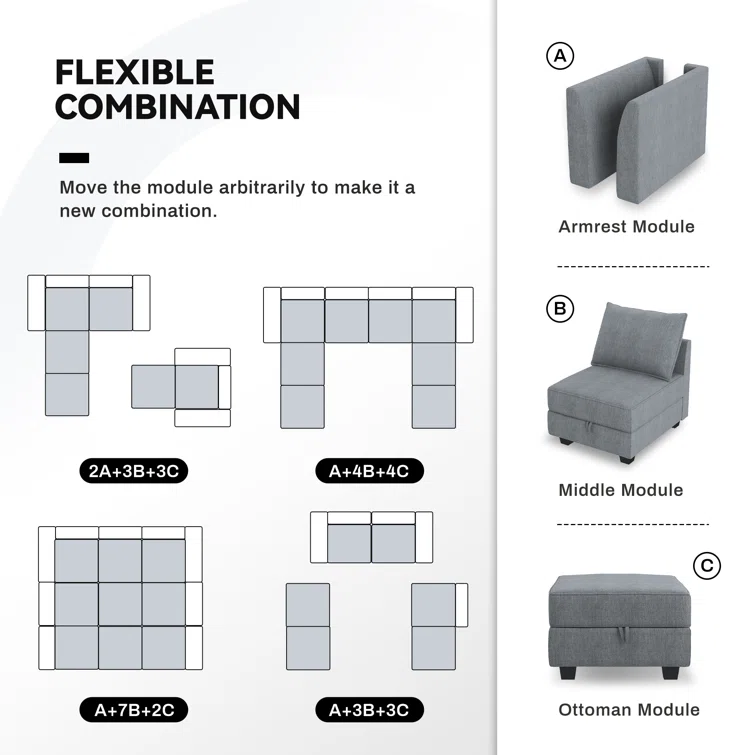 FLEXIBLE COMBINATION

Move the module arbitrarily to make it a new combination.

2A+3B+3C

A+4B+4C

A+7B+2C

A+3B+3C

A

Armrest Module

B

Middle Module

C

Ottoman Module