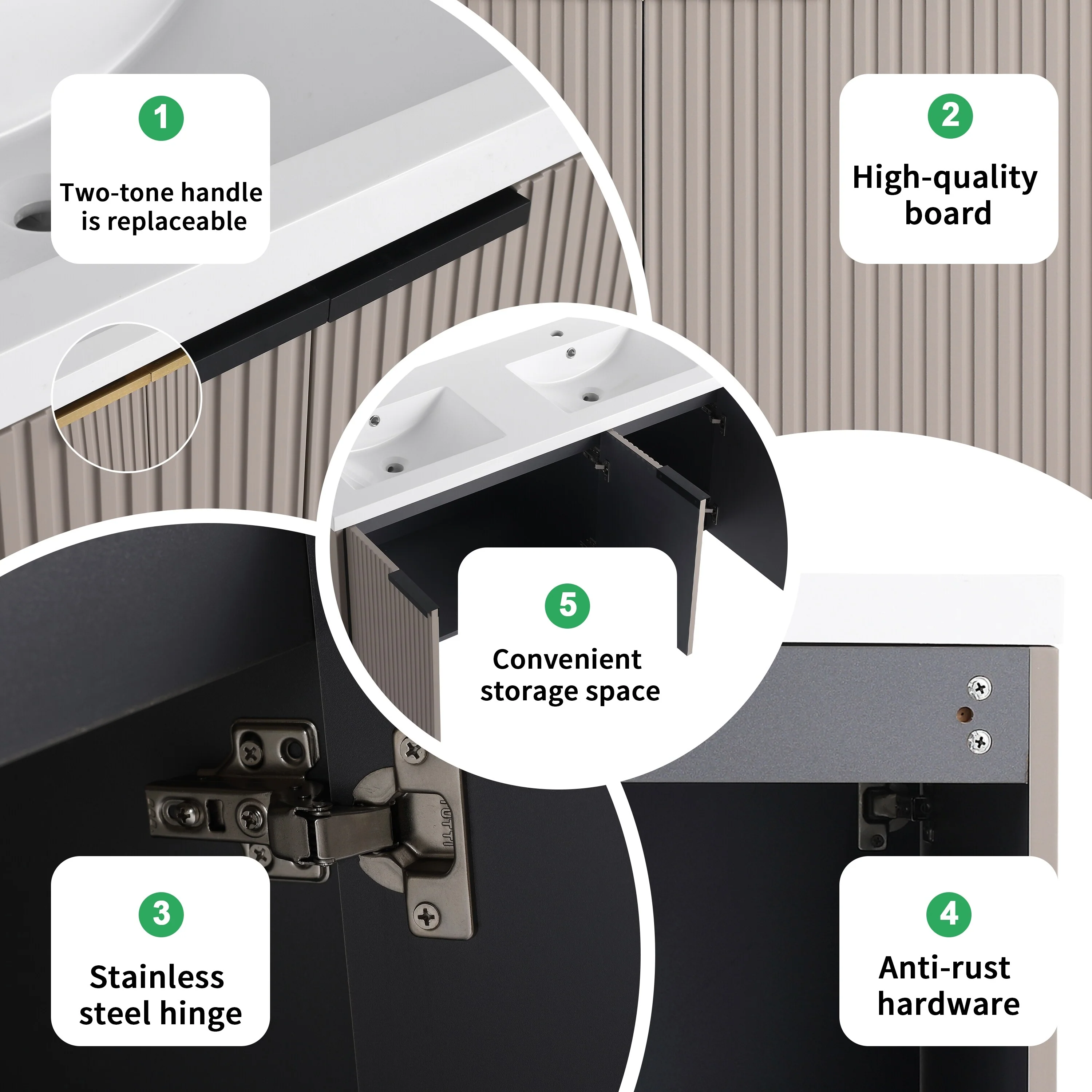 1
Two-tone handle is replaceable

2
High-quality board

5
Convenient storage space

3
Stainless steel hinge

4
Anti-rust hardware