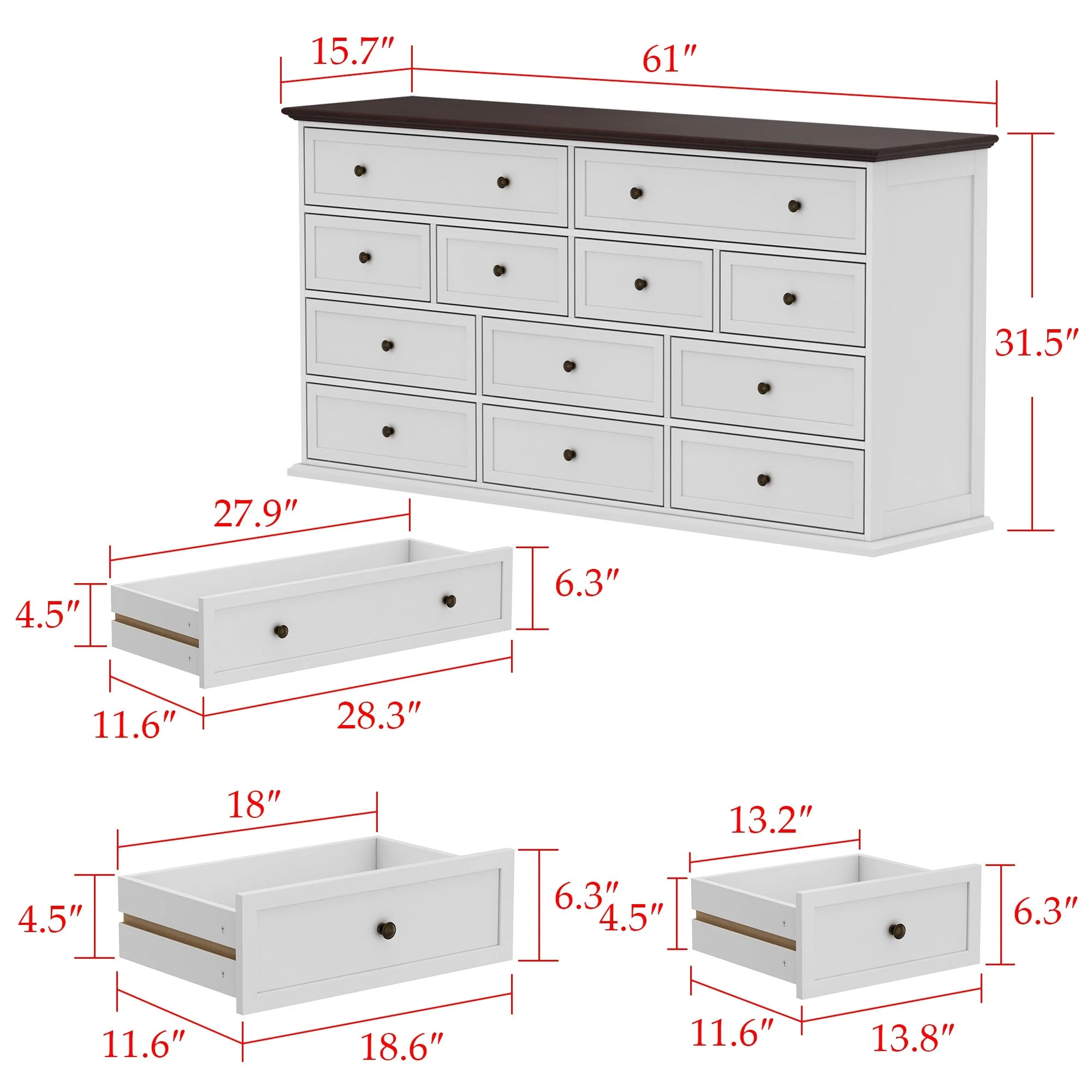 15.7″
61″
31.5″
27.9″
4.5″
6.3″
11.6″
28.3″
18″
4.5″
6.3″
11.6″
18.6″
13.2″
4.5″
6.3″
11.6″
13.8″