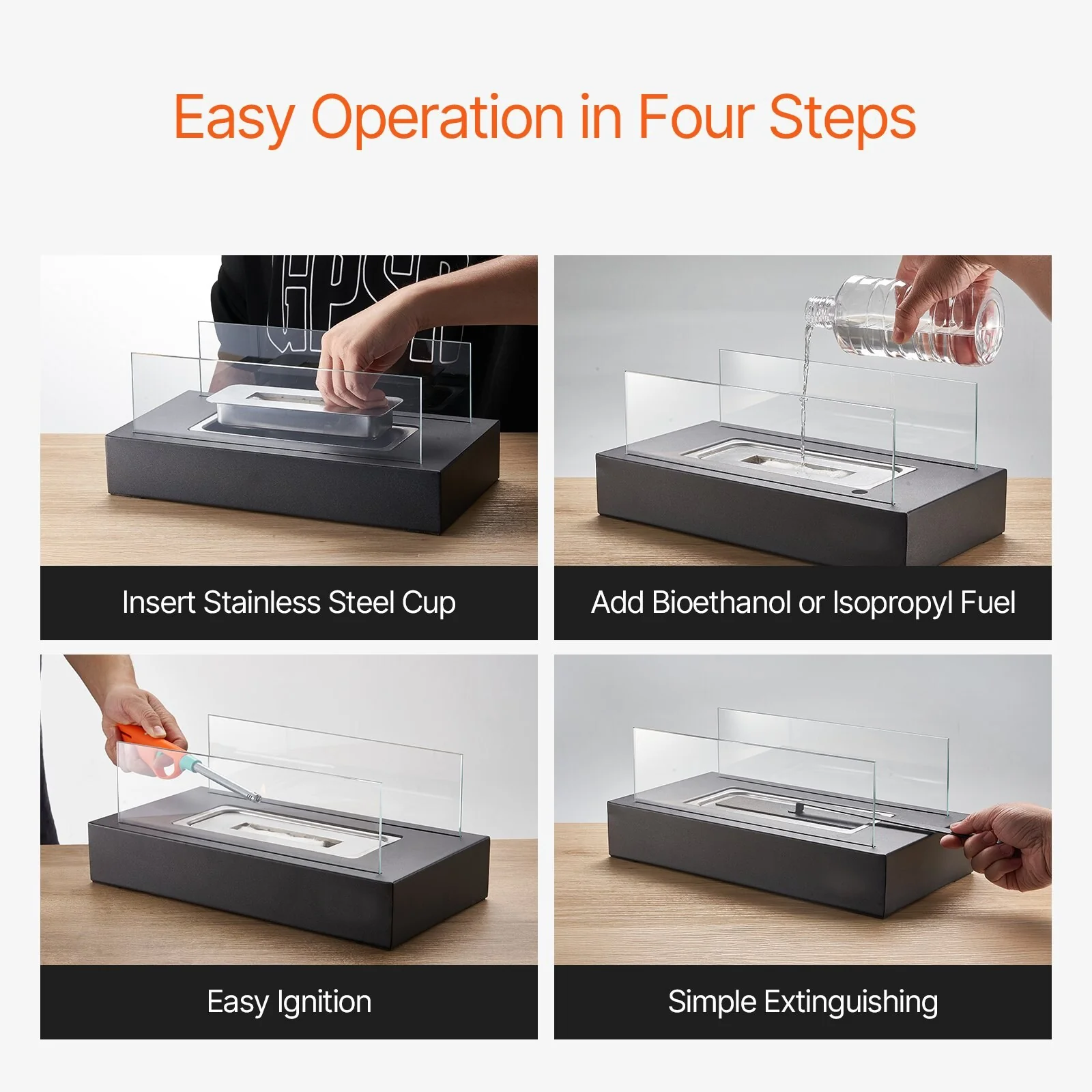 Easy Operation in Four Steps

Insert Stainless Steel Cup

Add Bioethanol or Isopropyl Fuel

Easy Ignition

Simple Extinguishing