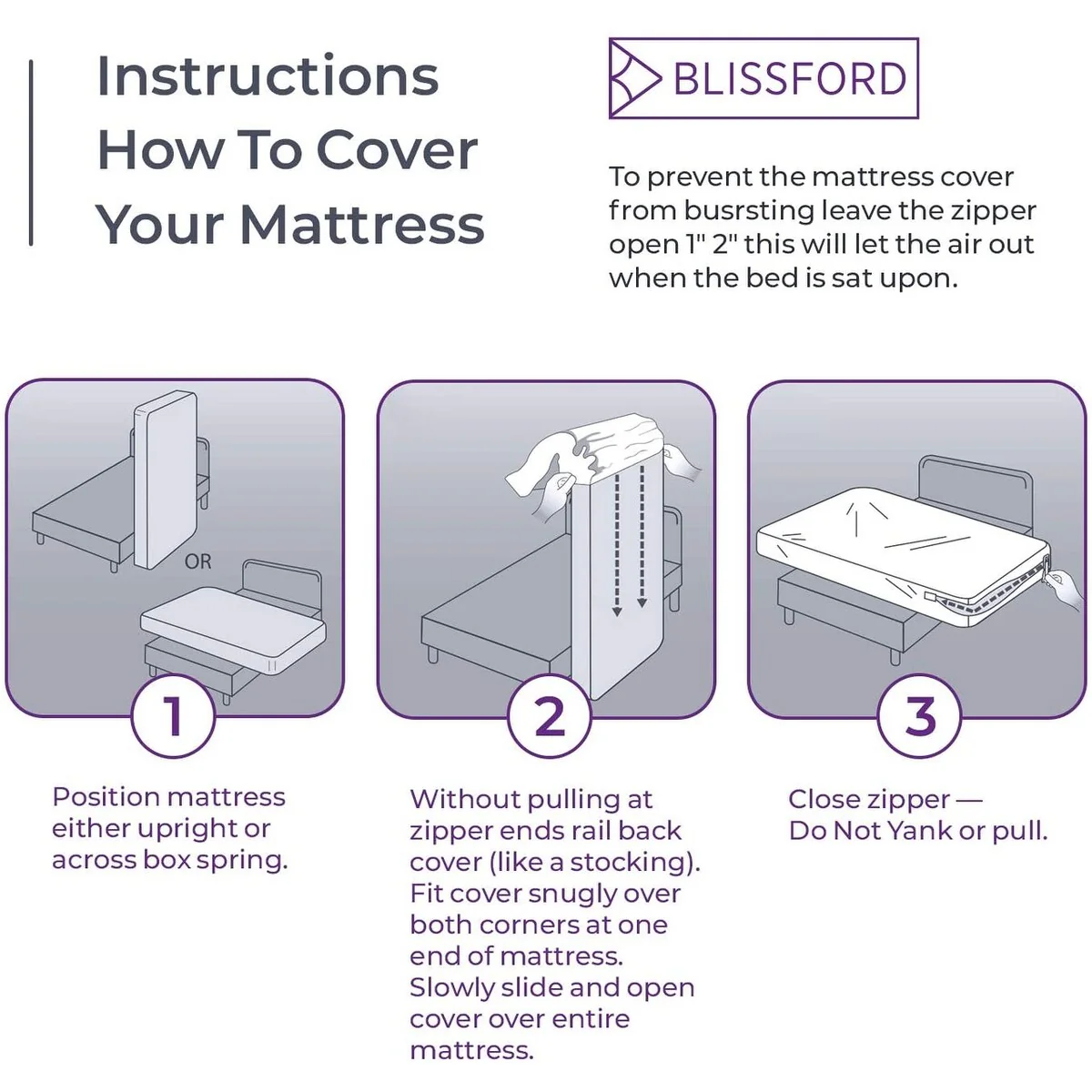 Instructions How To Cover Your Mattress

BLISSFORD

To prevent the mattress cover from busrsting leave the zipper open 1" 2" this will let the air out when the bed is sat upon.

OR

1

Position mattress either upright or across box spring.

2

Without pulling at zipper ends rail back cover (like a stocking). Fit cover snugly over both corners at one end of mattress. Slowly slide and open cover over entire mattress.

3

Close zipper — Do Not Yank or pull.