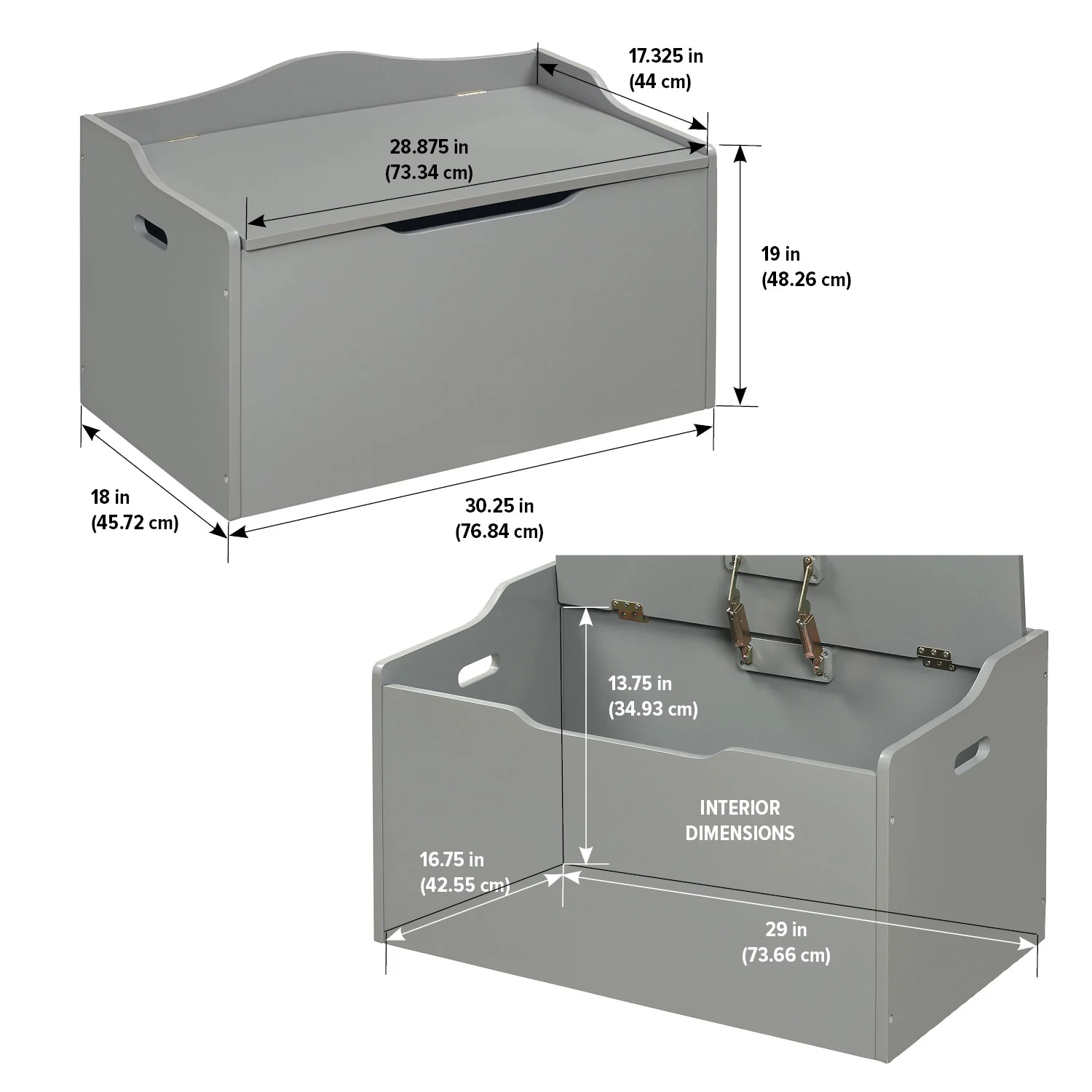 17.325 in
(44 cm)

28.875 in
(73.34 cm)

19 in
(48.26 cm)

18 in
(45.72 cm)

30.25 in
(76.84 cm)

13.75 in
(34.93 cm)

INTERIOR
DIMENSIONS

16.75 in
(42.55 cm)

29 in
(73.66 cm)