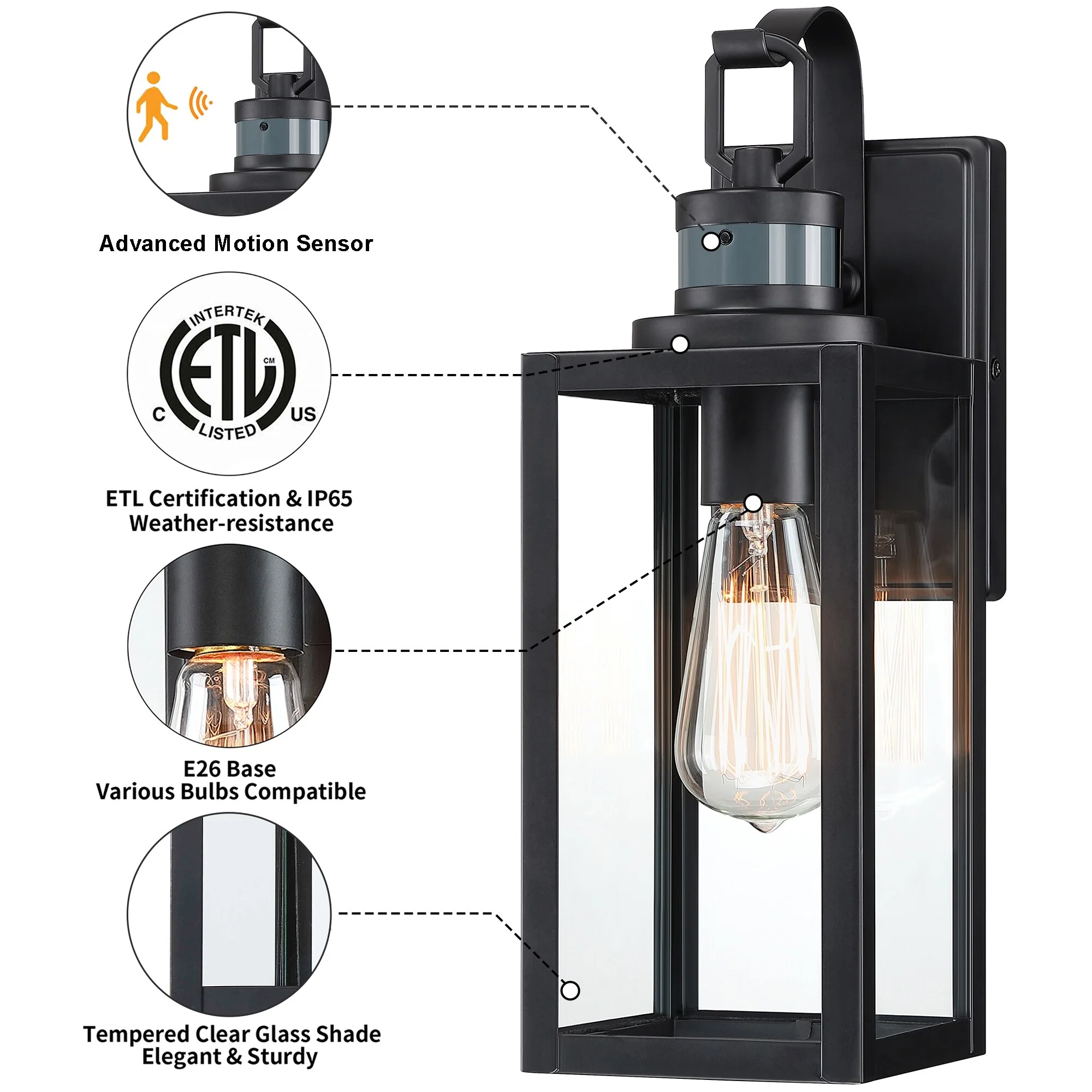 Advanced Motion Sensor

INTERTEK
ETL
CM
C
US
LISTED

ETL Certification & IP65
Weather-resistance

E26 Base
Various Bulbs Compatible

Tempered Clear Glass Shade
Elegant & Sturdy