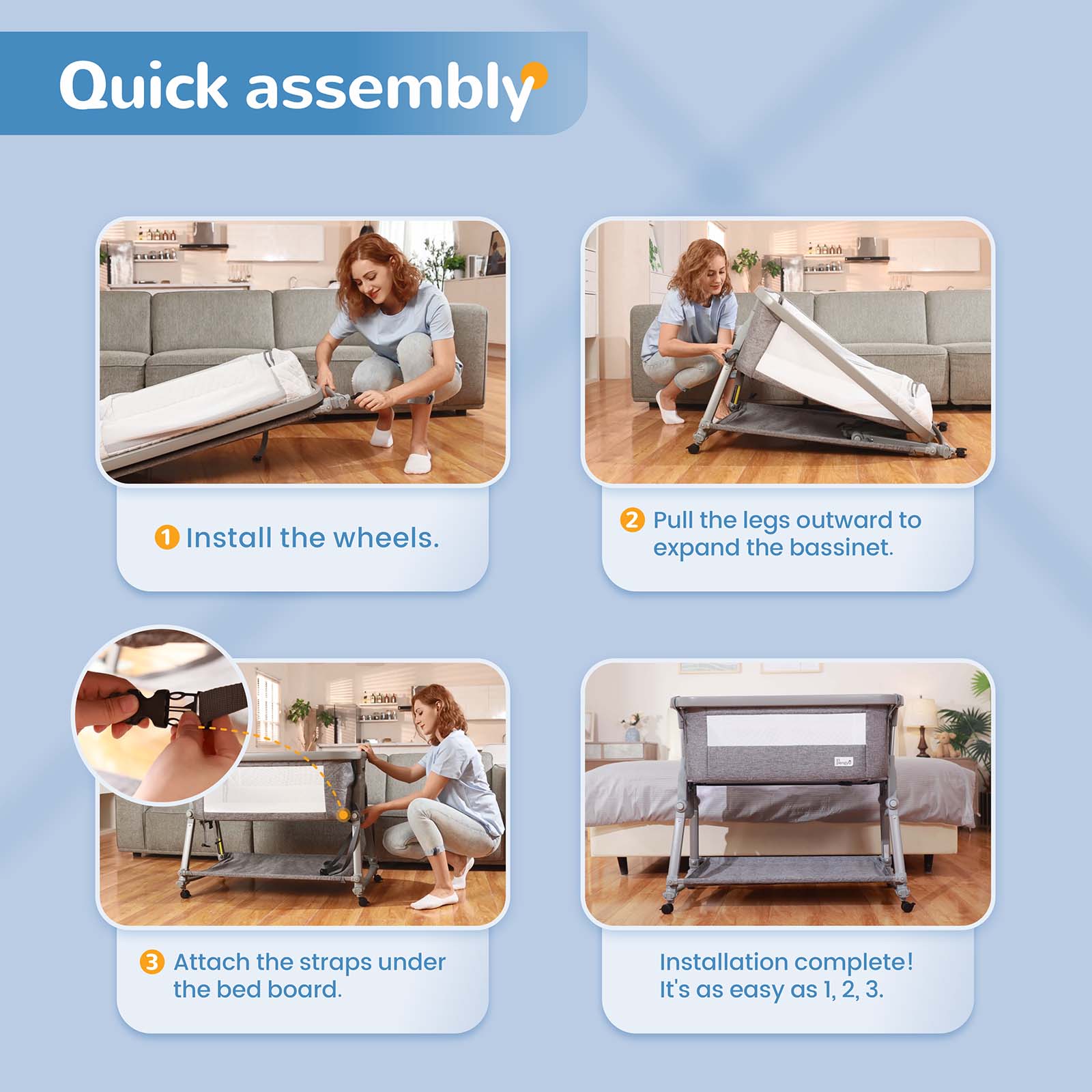 Quick assembly

1 Install the wheels.

2 Pull the legs outward to expand the bassinet.

3 Attach the straps under the bed board.

Installation complete! It's as easy as 1, 2, 3.